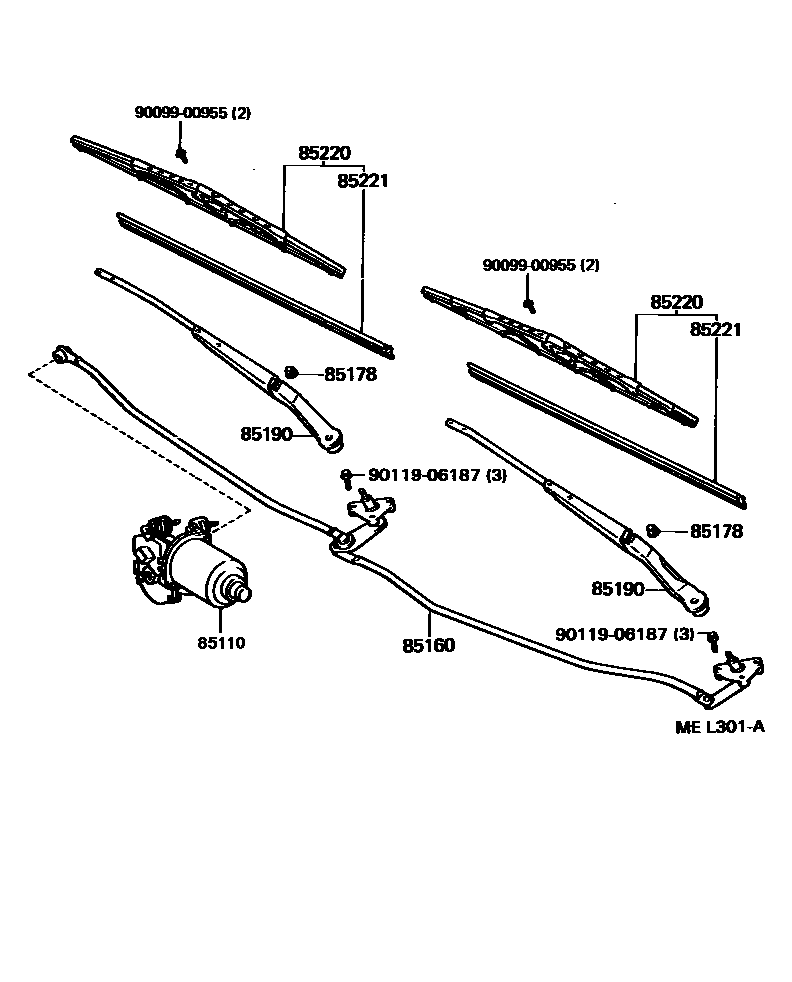 90099-00955 (2)
85220
85221
90099-00955 (2)
85220
85221
85178
85190
90119-06187 (3)
85178
85190
85110
85160
90119-06187 (3)
ME L301-A