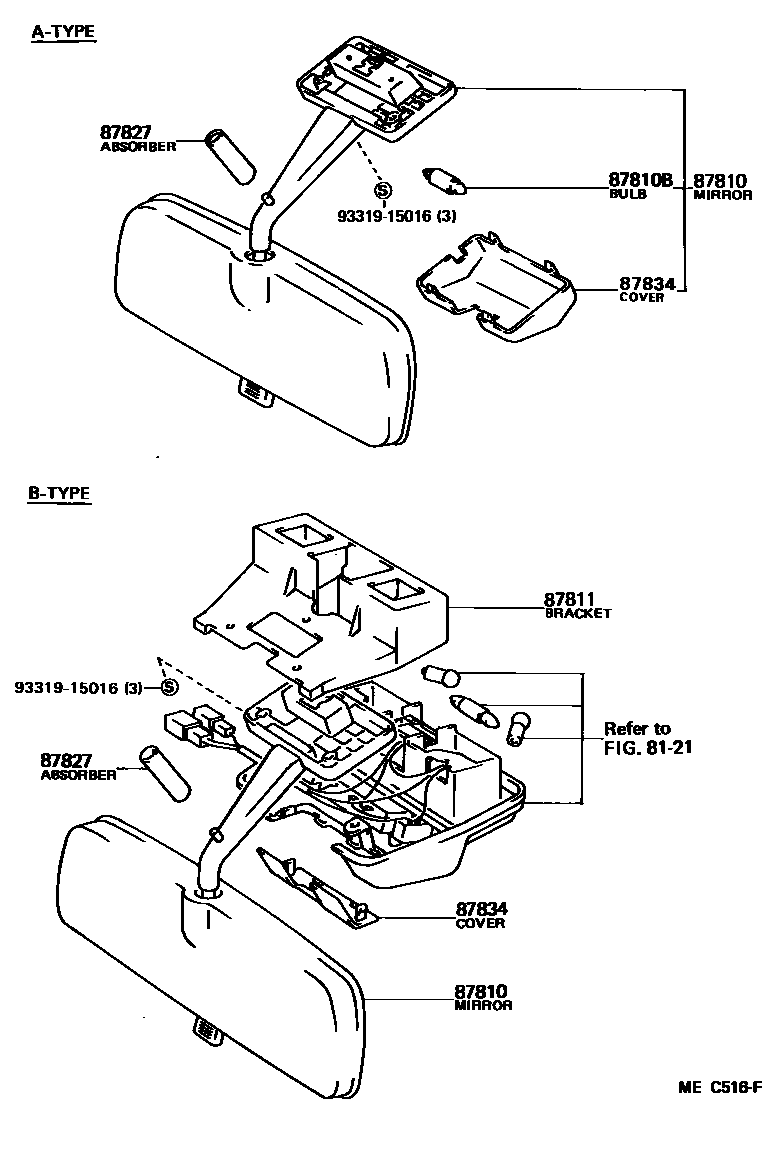 A-TYPE

87827
ABSORBER

S
93319-15016 (3)

87810B
BULB

87810
MIRROR

87834
COVER

B-TYPE

87811
BRACKET

93319-15016 (3)
S

87827
ABSORBER

Refer to
FIG. 81-21

87834
COVER

87810
MIRROR

ME C516-F