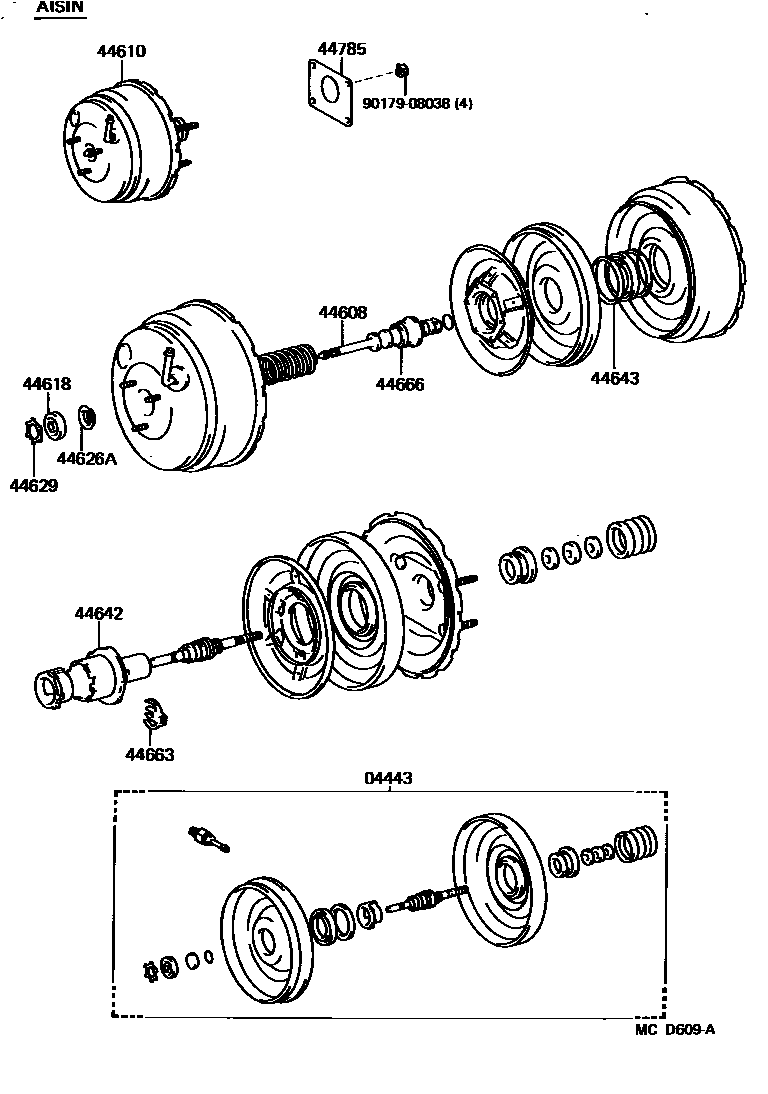 AISIN

44610

44785

90179-08038 (4)

44608

44666

44643

44618

44626A

44629

44642

44663

04443

MC D609-A