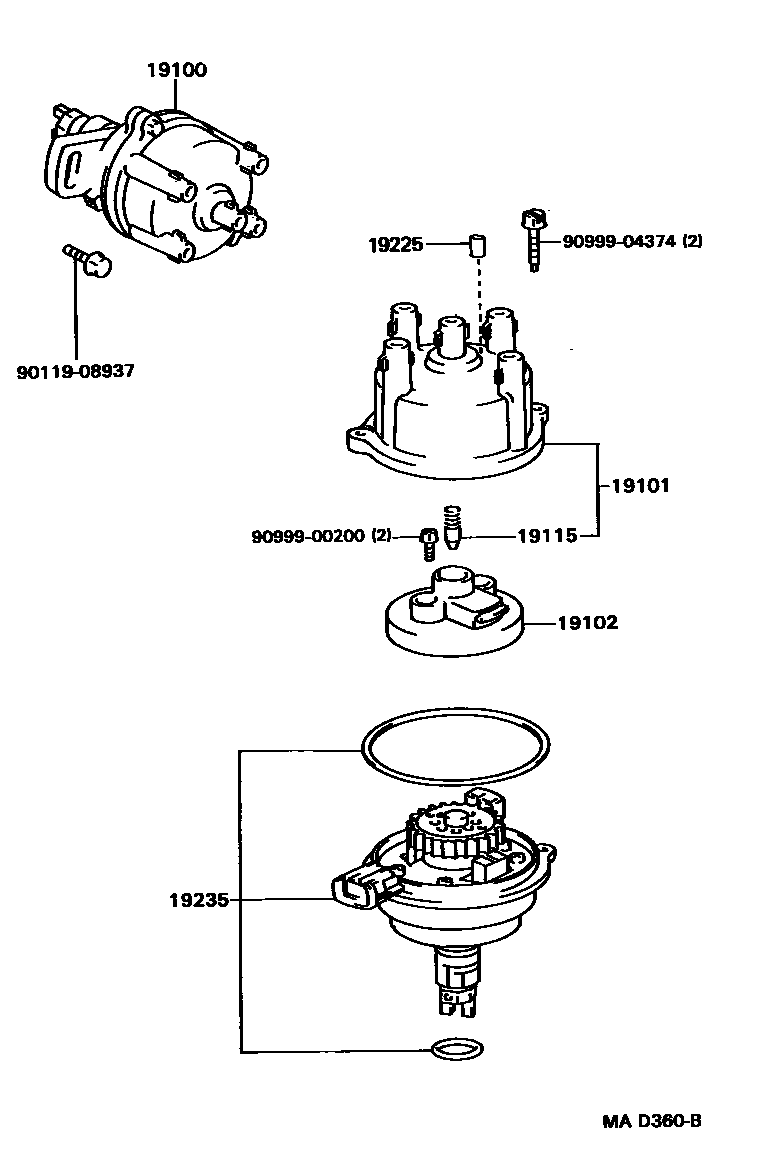 19100

19225

90999-04374 (2)

90119-08937

19101

90999-00200 (2)

19115

19102

19235

MA D360-B