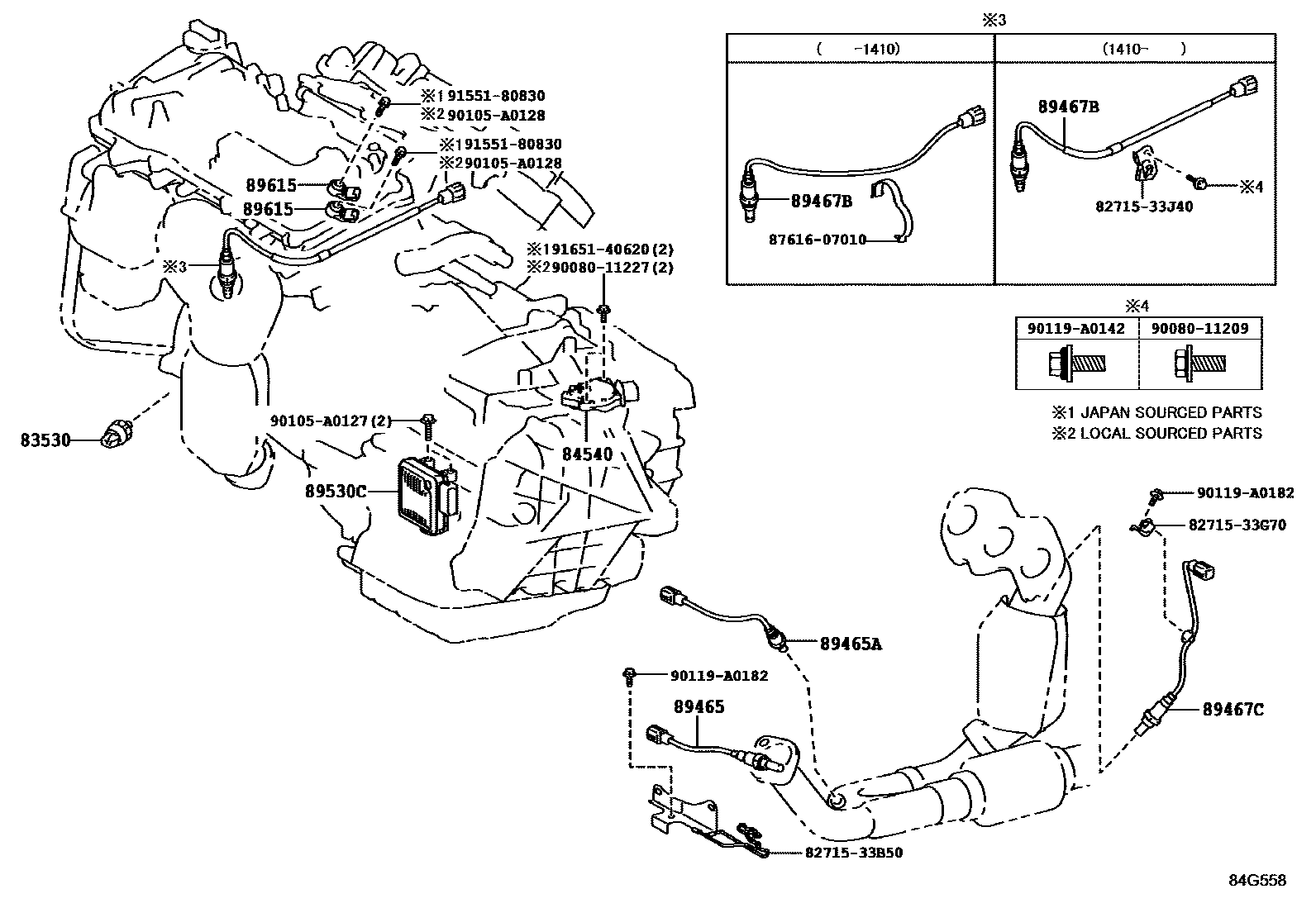 ※1 91551-80830
※2 90105-A0128
※1 91551-80830
※2 90105-A0128
89615
89615
※3
※1 91651-40620 (2)
※2 90080-11227 (2)
83530
90105-A0127 (2)
84540
89530C

※3
| ( -1410) | (1410- ) |
|---|---|
| 89467B 87616-07010 | 89467B ※4 82715-33J40 |

※4
| 90119-A0142 | 90080-11209 |
|---|---|
| | |

※1 JAPAN SOURCED PARTS
※2 LOCAL SOURCED PARTS

90119-A0182
82715-33G70
89465A
90119-A0182
89465
89467C
82715-33B50
84G558