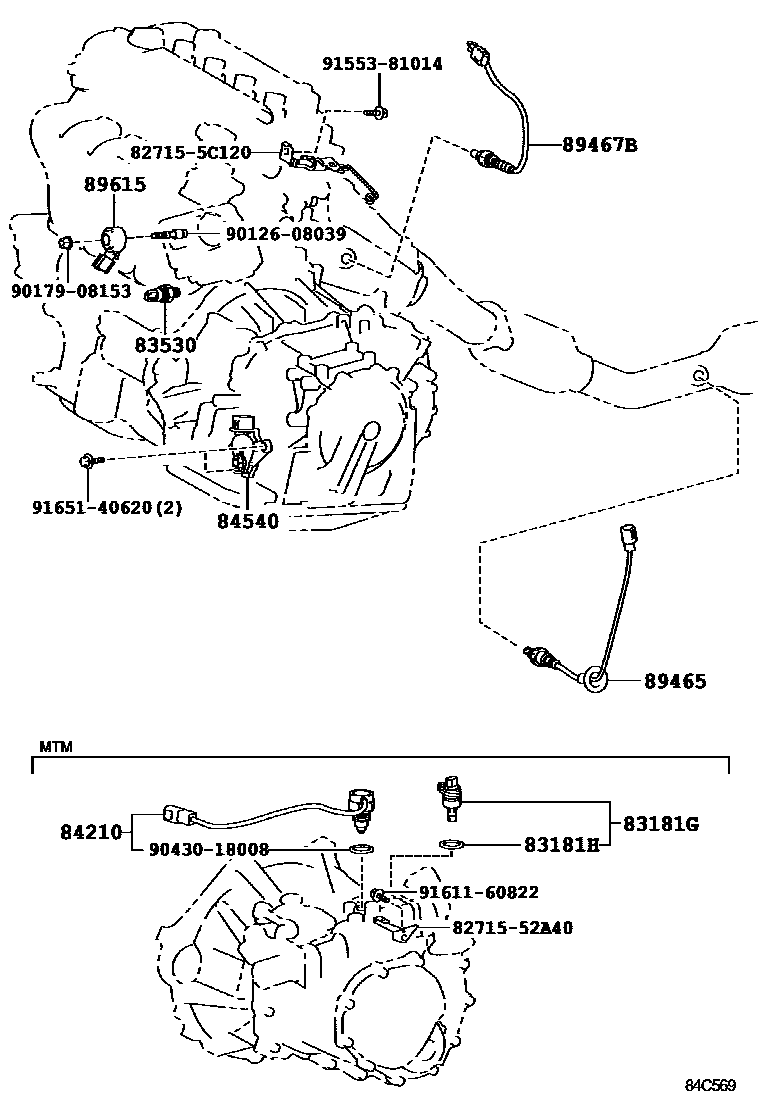 91553-81014
82715-5C120
89467B
89615
90126-08039
90179-08153
83530
91651-40620(2)
84540
89465

MTM
84210
90430-18008
83181G
83181H
91611-60822
82715-52A40

84C569