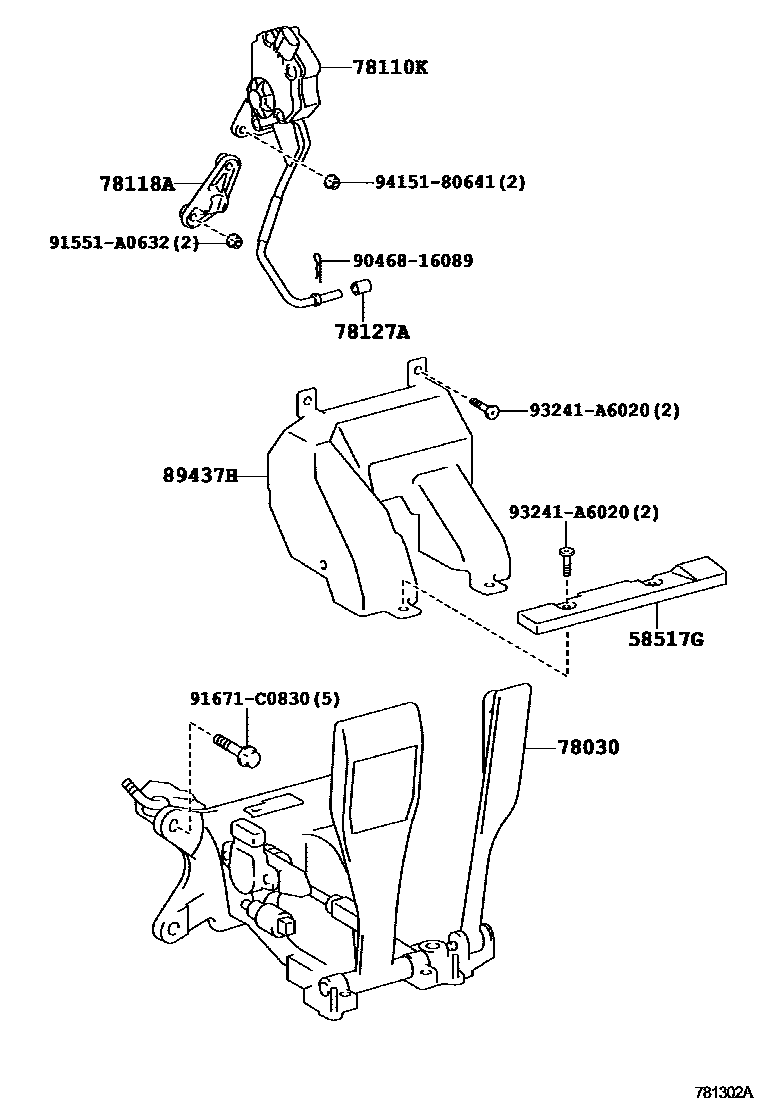 78110K

78118A

94151-80641(2)

91551-A0632(2)

90468-16089

78127A

93241-A6020(2)

89437H

93241-A6020(2)

58517G

91671-C0830(5)

78030

781302A