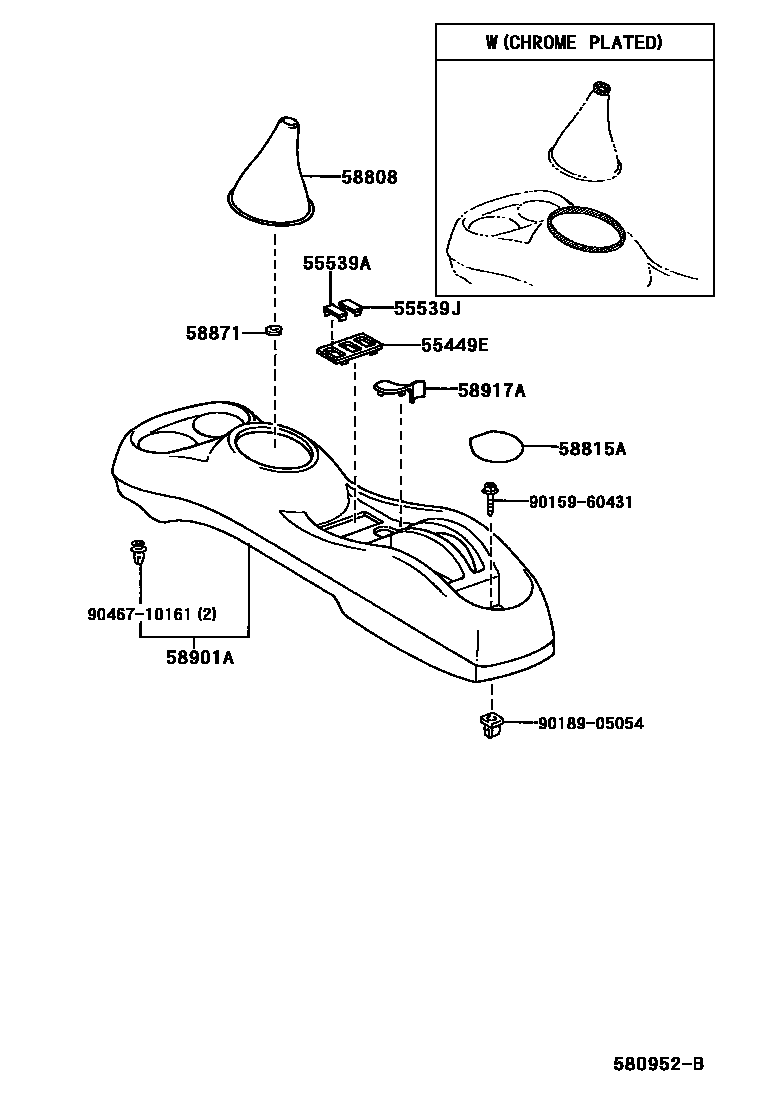 W (CHROME PLATED)

58808

55539A

55539J

58871

55449E

58917A

58815A

90159-60431

90467-10161 (2)

58901A

90189-05054

580952-B