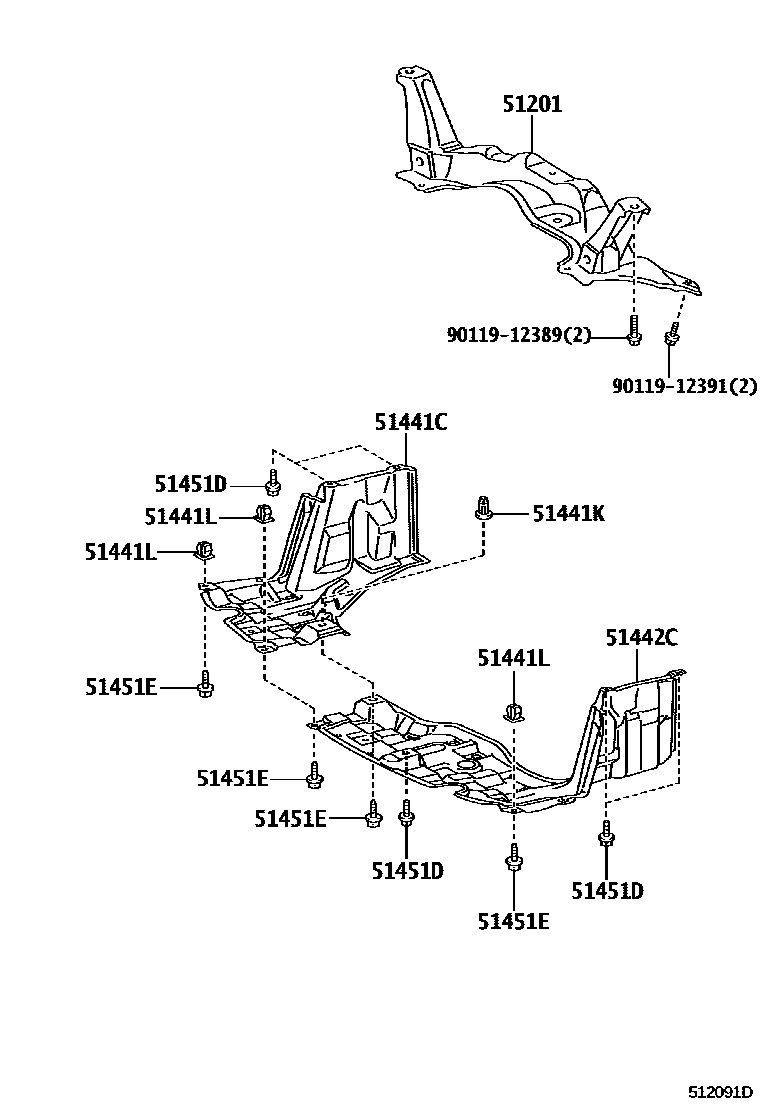 51201

90119-12389(2)

90119-12391(2)

51441C

51451D

51441L

51441K

51441L

51442C

51441L

51451E

51451E

51451E

51451D

51451D

51451E

512091D