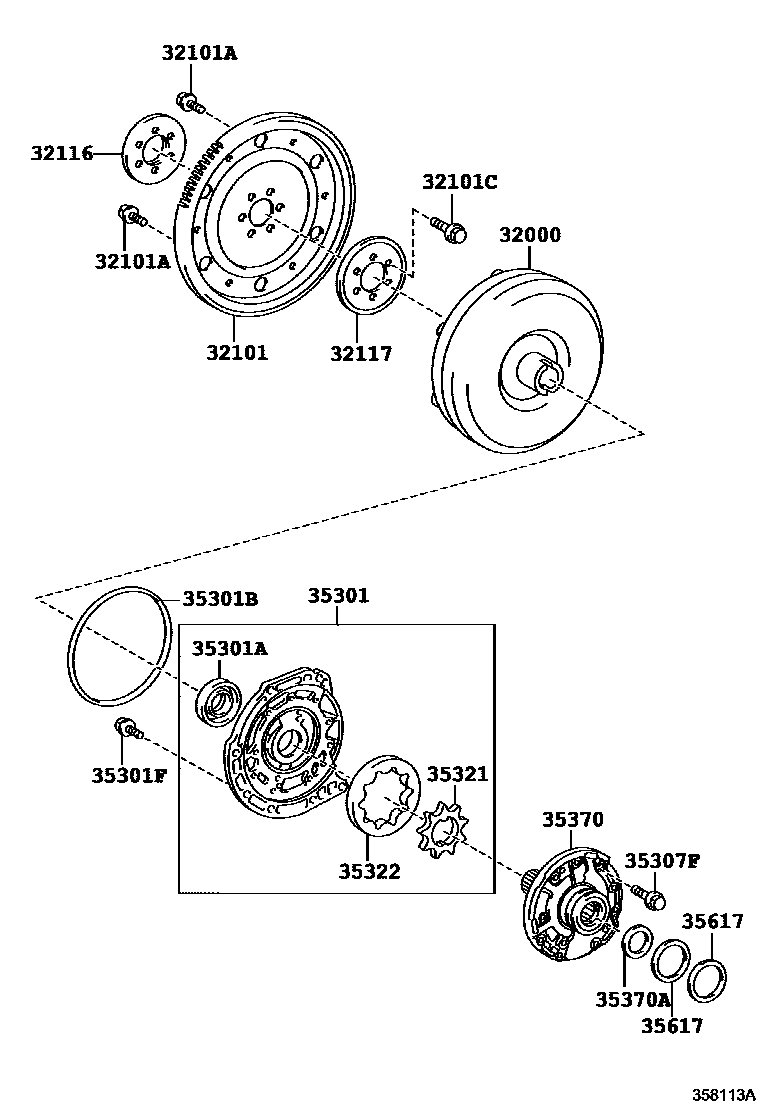 32101A
32116
32101A
32101C
32000
32101
32117
35301B
35301
35301A
35301F
35321
35322
35370
35307F
35617
35370A
35617
358113A