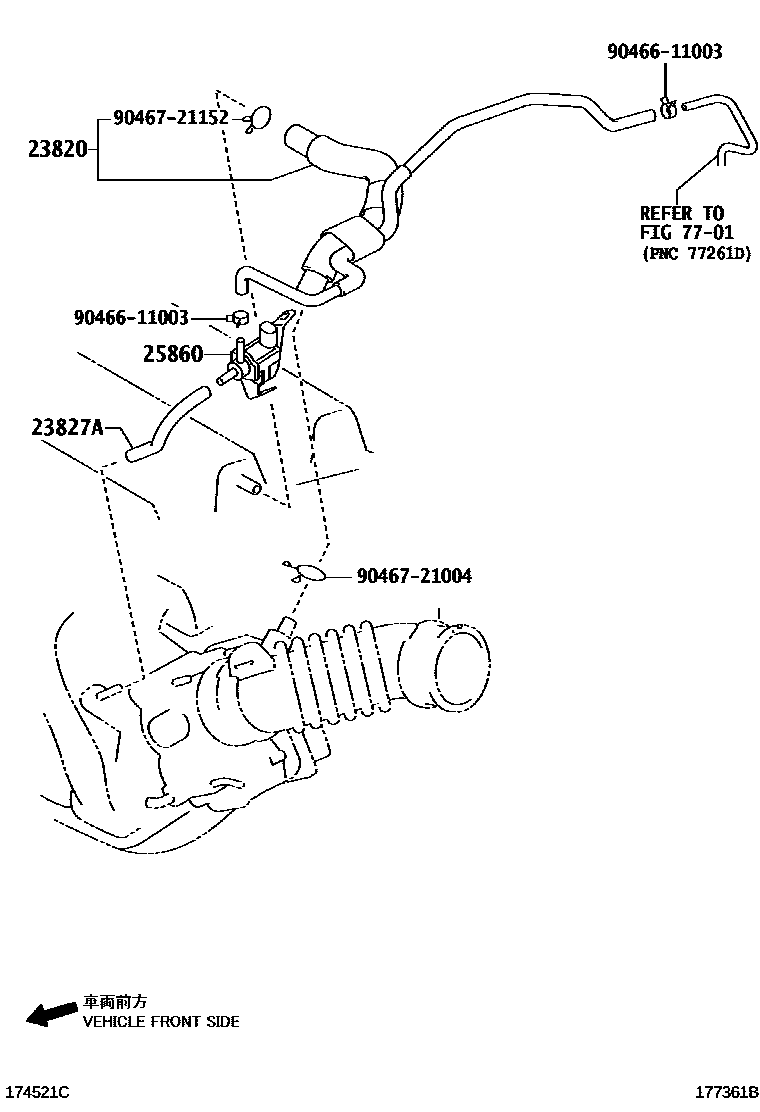 90466-11003

90467-21152

23820

REFER TO
FIG 77-01
(PNC 77261D)

90466-11003

25860

23827A

90467-21004

車両前方
VEHICLE FRONT SIDE

174521C

177361B