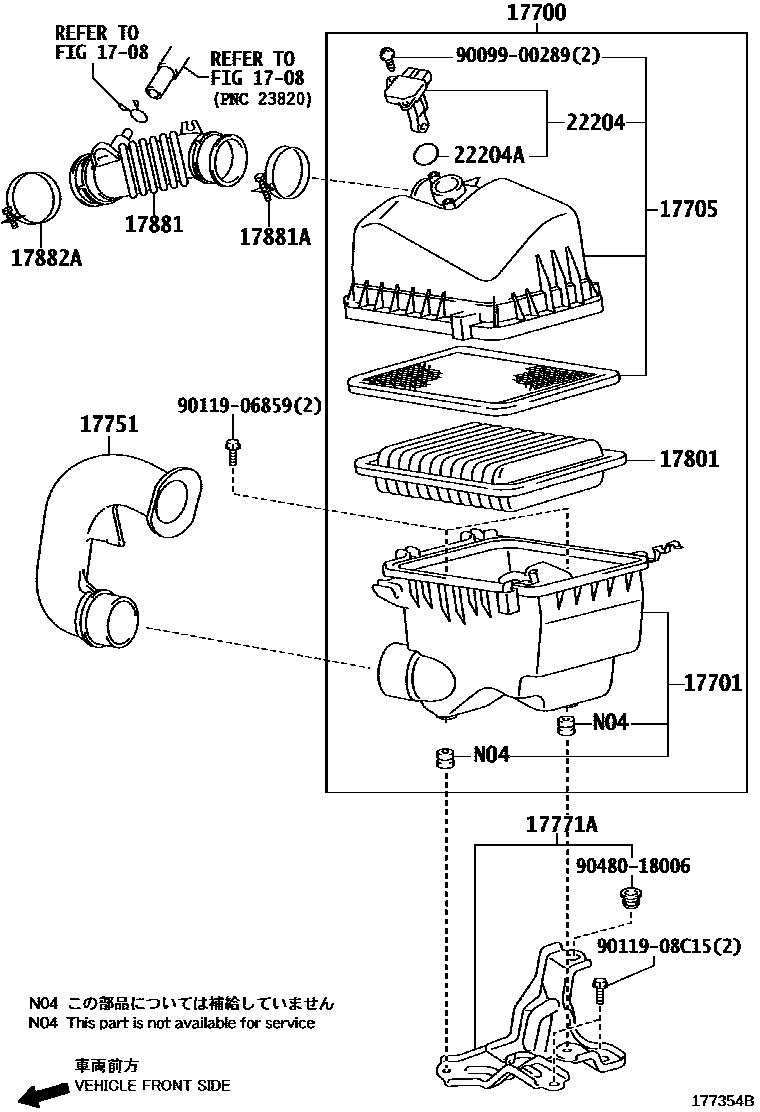 REFER TO
FIG 17-08

REFER TO
FIG 17-08
(PNC 23820)

17700

90099-00289(2)

22204

22204A

17705

17881

17881A

17882A

90119-06859(2)

17751

17801

17701

N04

N04

17771A

90480-18006

90119-08C15(2)

N04 この部品については補給していません
N04 This part is not available for service

車両前方
VEHICLE FRONT SIDE

177354B