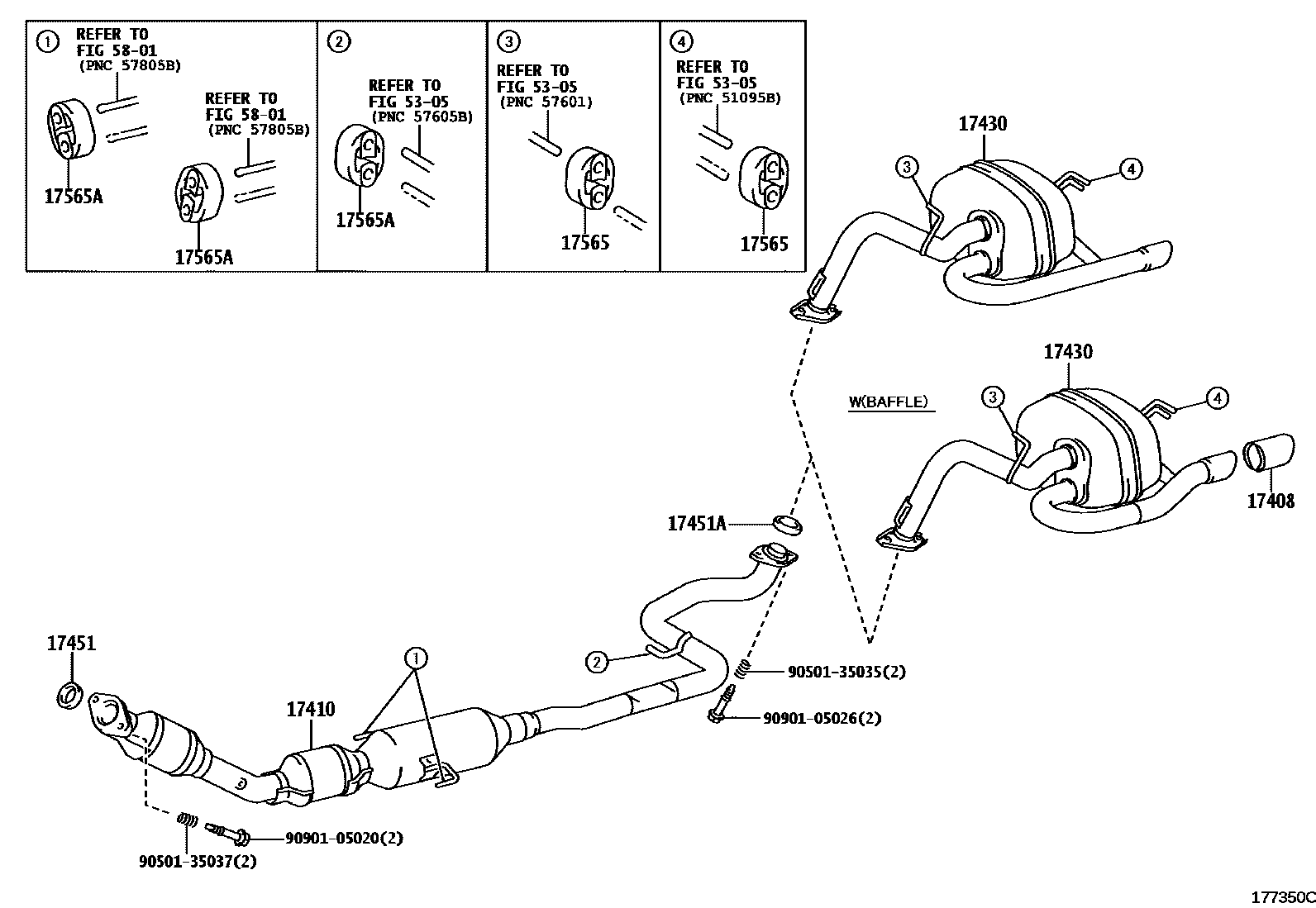 ① REFER TO FIG 58-01 (PNC 57805B)

REFER TO FIG 58-01 (PNC 57805B)

17565A

17565A

② REFER TO FIG 53-05 (PNC 57605B)

17565A

③ REFER TO FIG 53-05 (PNC 57601)

17565

④ REFER TO FIG 53-05 (PNC 51095B)

17565

17430

③

④

17430

W(BAFFLE)

③

④

17408

17451A

17451

①

②

17410

90501-35035(2)

90901-05026(2)

90901-05020(2)

90501-35037(2)

177350C