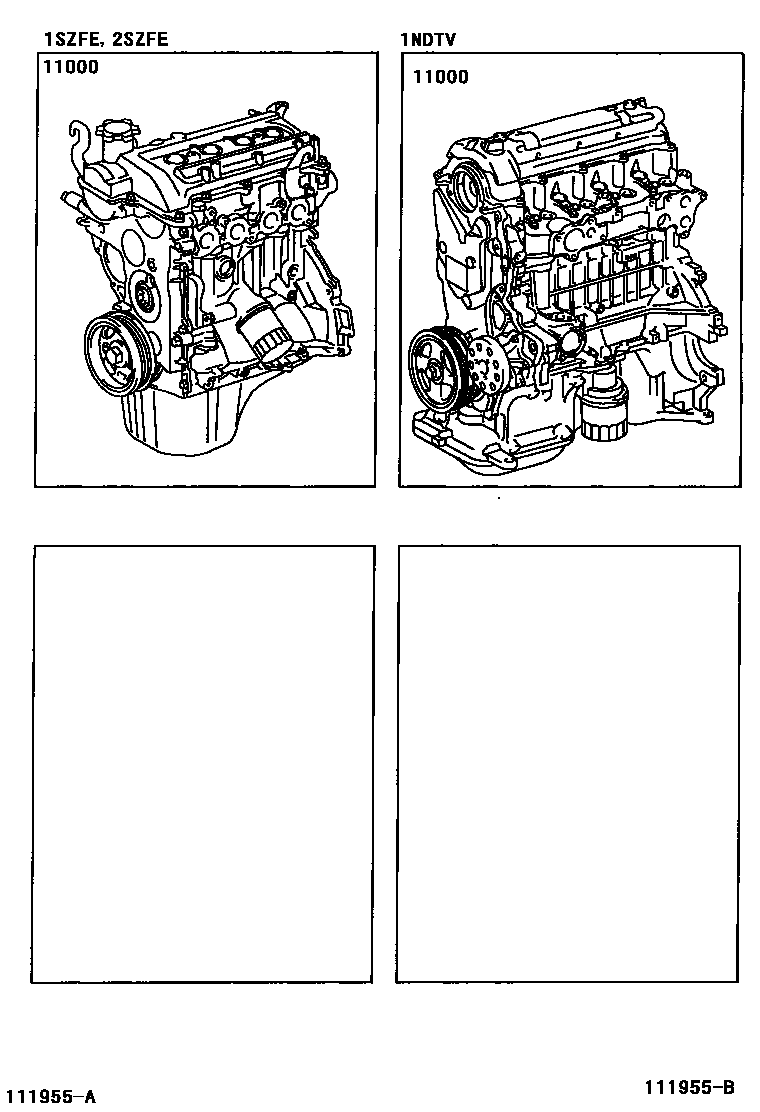 1SZFE, 2SZFE

11000

1NDTV

11000

111955-A

111955-B