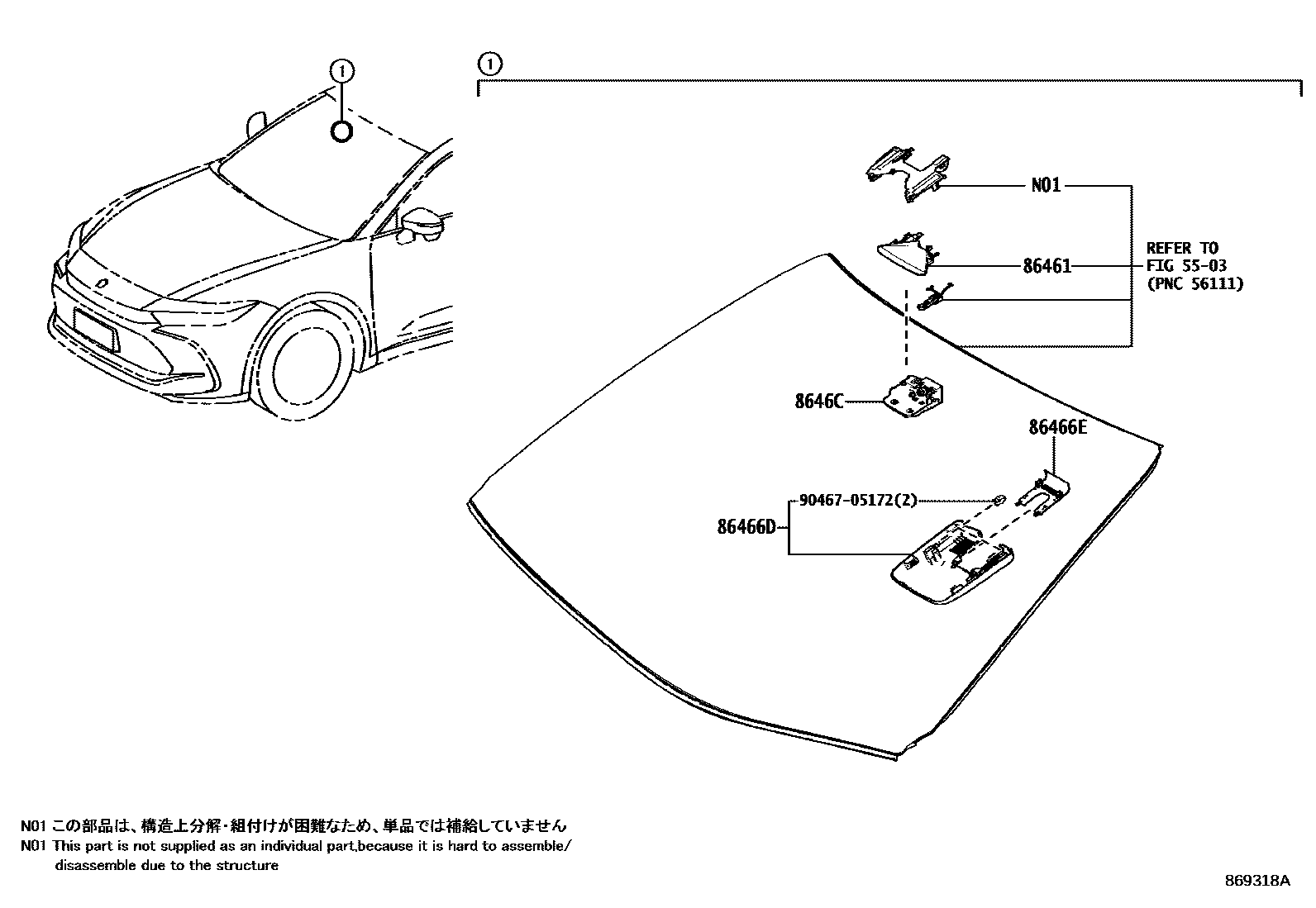 ①

①

N01

86461

REFER TO FIG 55-03 (PNC 56111)

8646C

86466E

90467-05172(2)

86466D

N01 この部品は、構造上分解・組付けが困難なため、単品では補給していません

N01 This part is not supplied as an individual part,because it is hard to assemble/ disassemble due to the structure

869318A