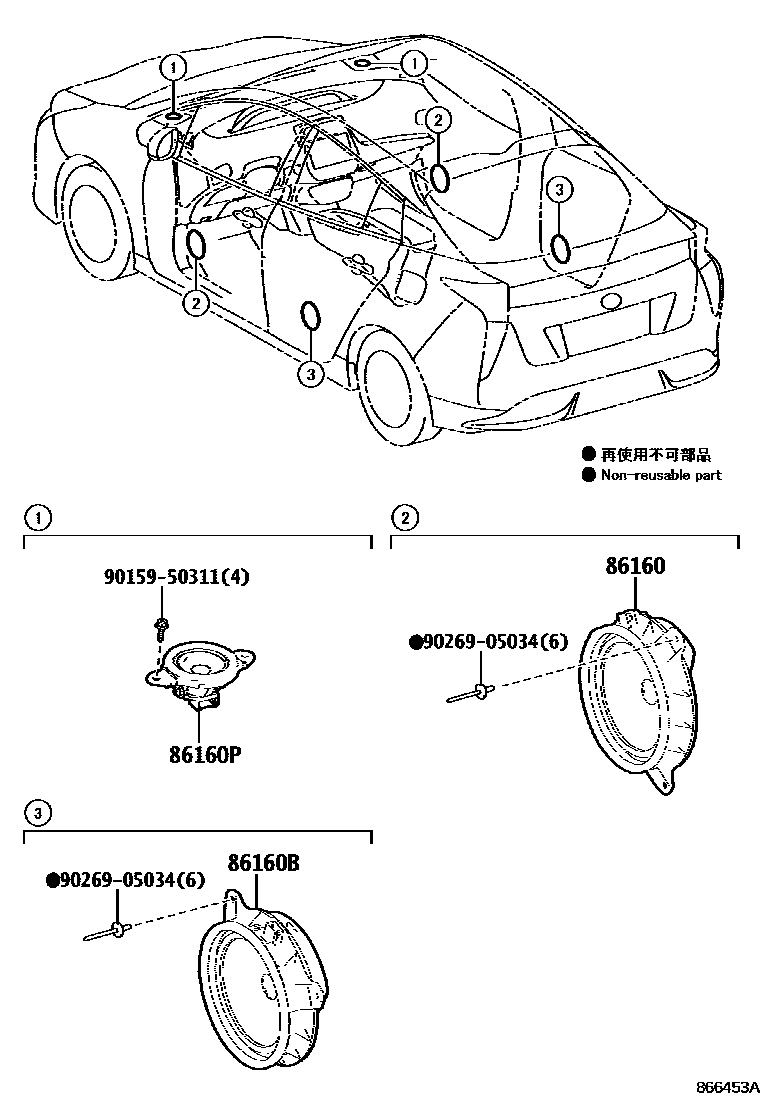 1
1
2
3
2
3

● 再使用不可部品
● Non-reusable part

1

90159-50311(4)

86160P

2

86160

●90269-05034(6)

3

●90269-05034(6)

86160B

866453A