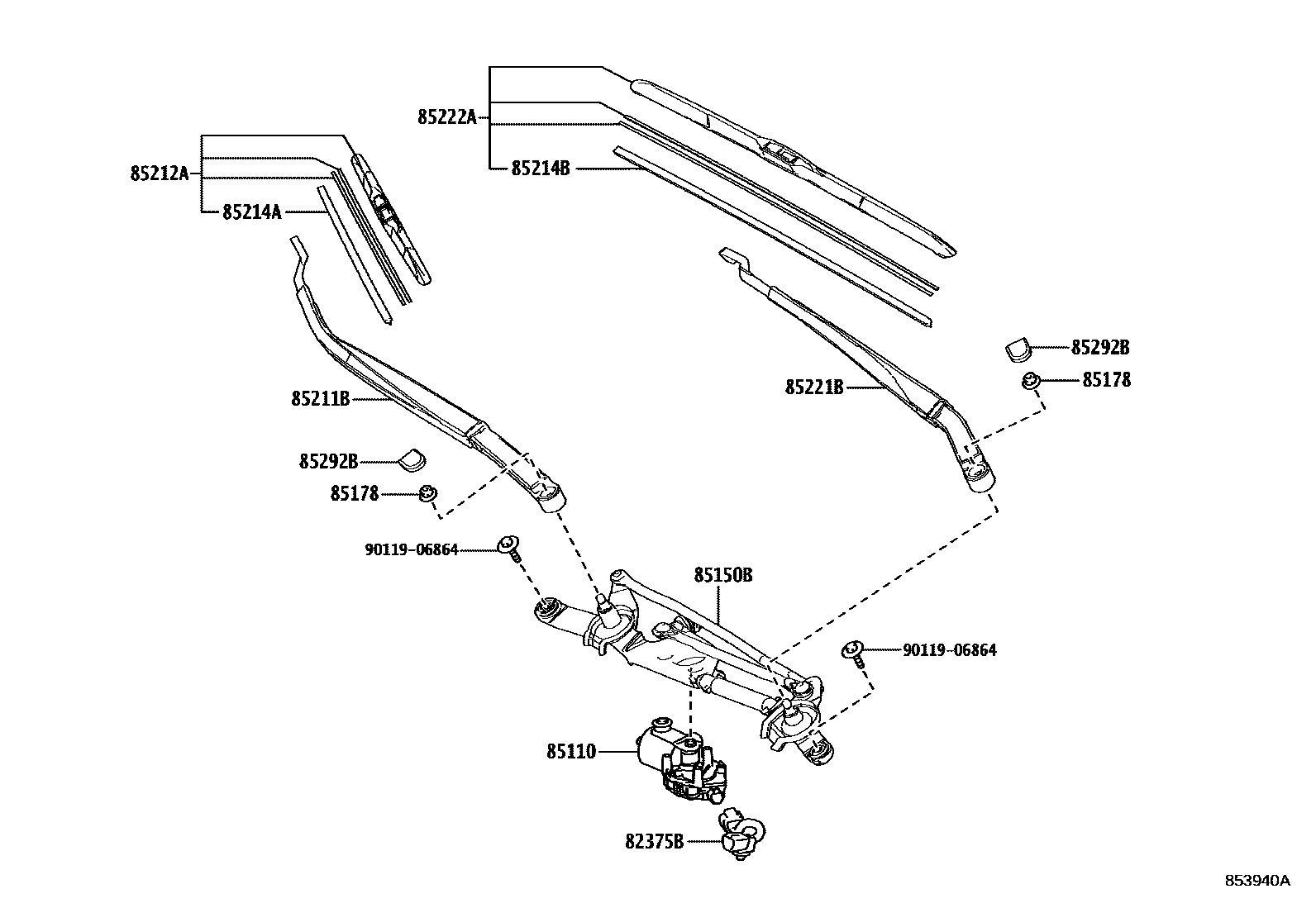 85222A
85214B
85212A
85214A
85292B
85178
85221B
85211B
85292B
85178
90119-06864
85150B
90119-06864
85110
82375B
853940A