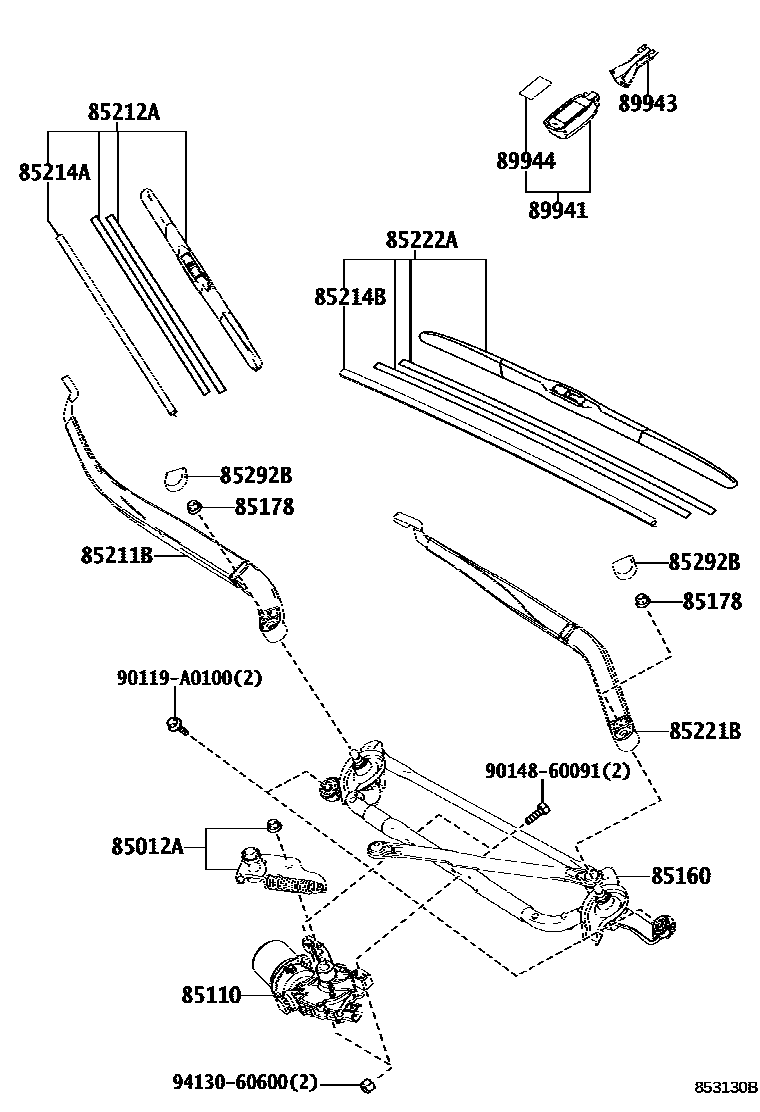 85212A
85214A
89943
89944
89941
85222A
85214B
85292B
85178
85211B
85292B
85178
90119-A0100(2)
85221B
90148-60091(2)
85012A
85160
85110
94130-60600(2)
853130B