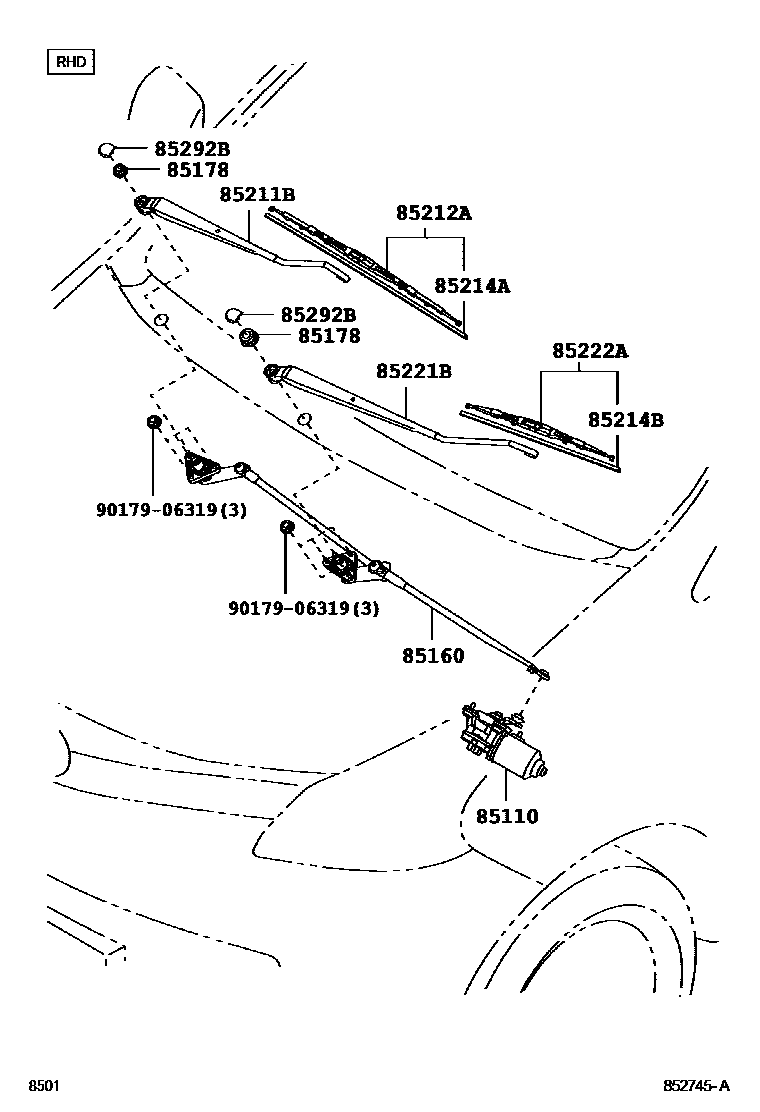 RHD

85292B
85178
85211B
85212A
85214A
85292B
85178
85221B
85222A
85214B
90179-06319(3)
90179-06319(3)
85160
85110

8501
852745-A