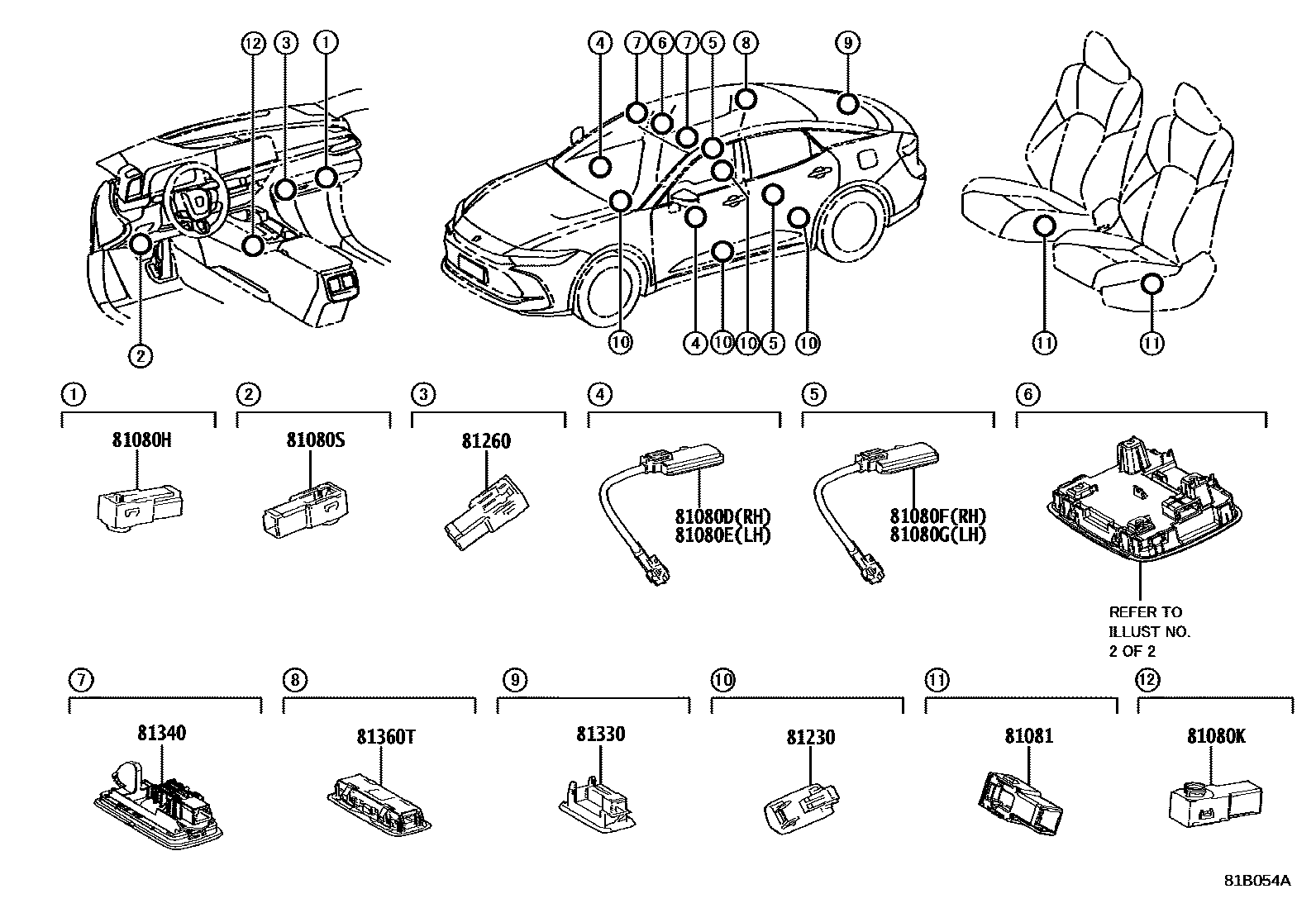 12 3 1

2

4 7 6 7 5 8 9

10 4 10 10 5 10

11 11

1
81080H

2
81080S

3
81260

4
81080D(RH)
81080E(LH)

5
81080F(RH)
81080G(LH)

6
REFER TO ILLUST NO. 2 OF 2

7
81340

8
81360T

9
81330

10
81230

11
81081

12
81080K

81B054A