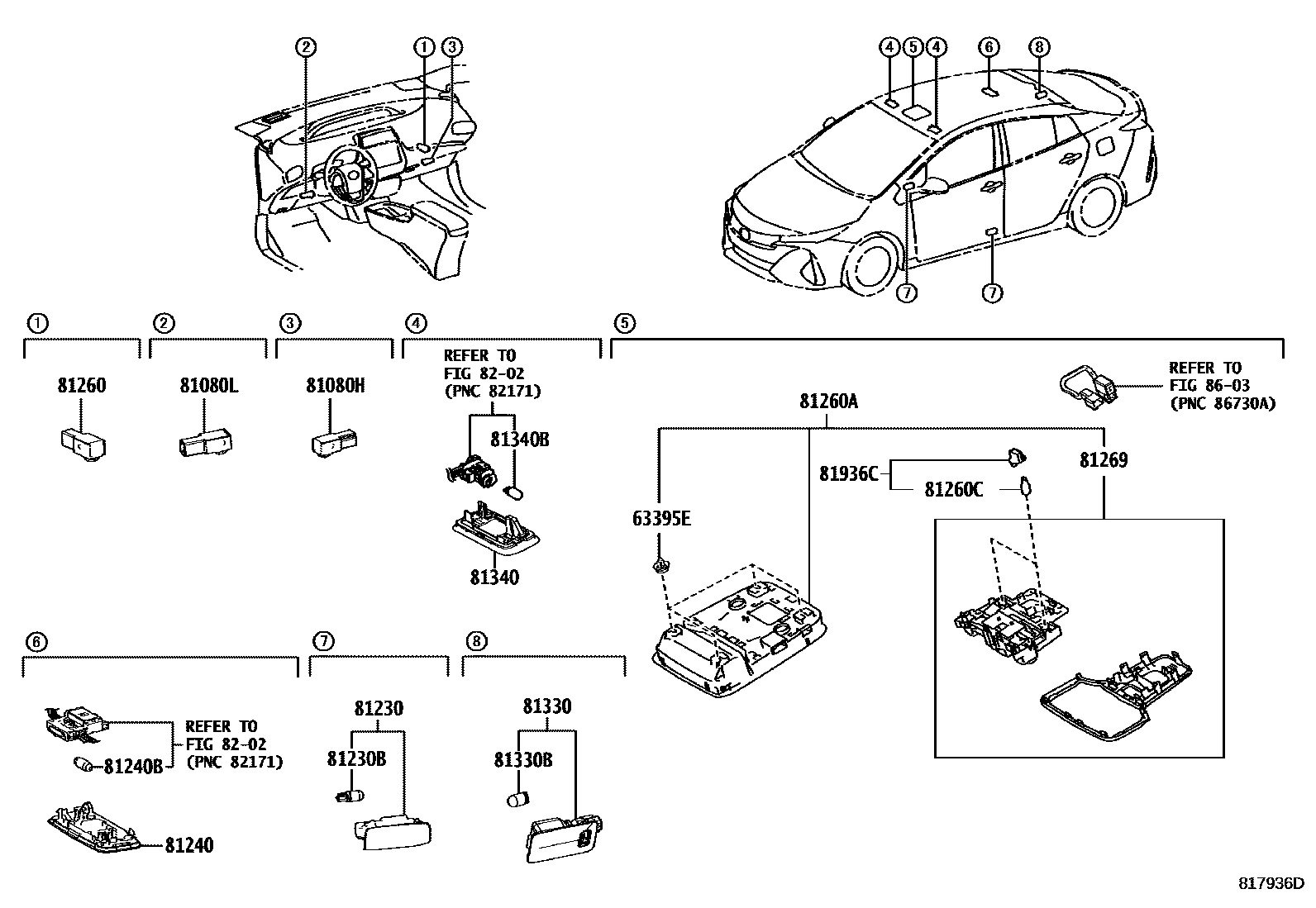 ②
①
③
④
⑤
④
⑥
⑧
⑦
⑦

①
81260

②
81080L

③
81080H

④
REFER TO
FIG 82-02
(PNC 82171)
81340B
81340

⑤
REFER TO
FIG 86-03
(PNC 86730A)
81260A
81936C
81260C
81269
63395E

⑥
REFER TO
FIG 82-02
(PNC 82171)
81240B
81240

⑦
81230
81230B

⑧
81330
81330B

817936D