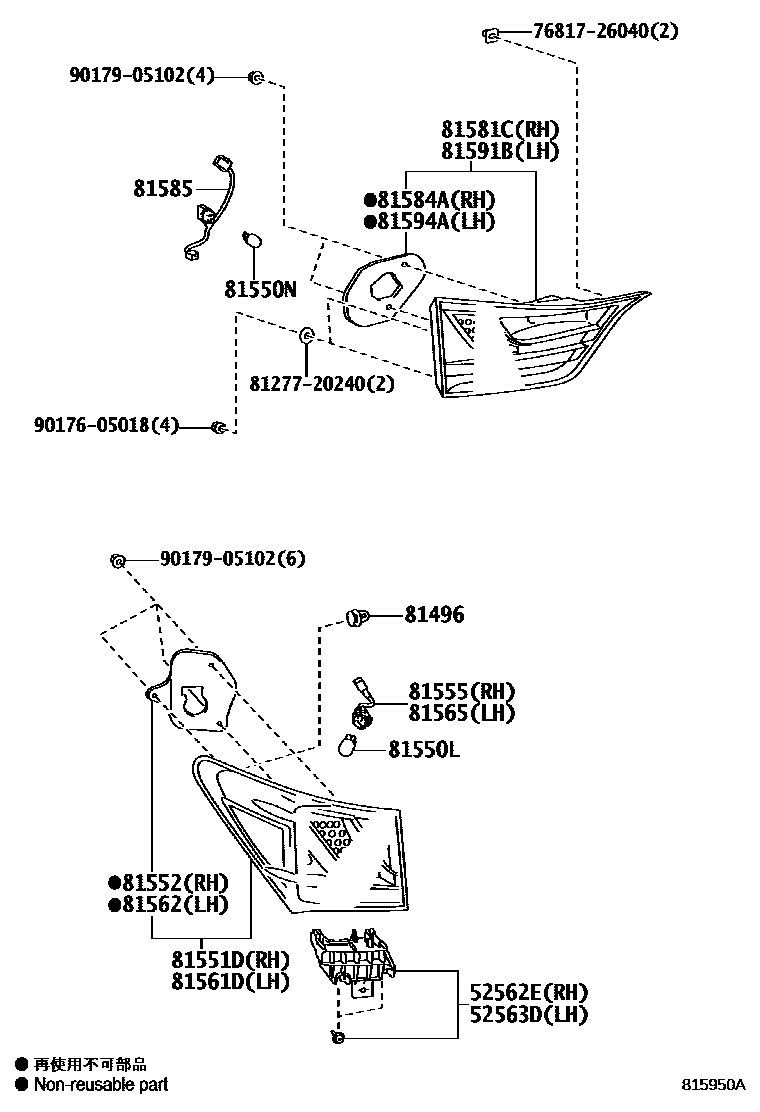 76817-26040(2)

90179-05102(4)

81581C(RH)
81591B(LH)

81585

●81584A(RH)
●81594A(LH)

81550N

81277-20240(2)

90176-05018(4)

90179-05102(6)

81496

81555(RH)
81565(LH)

81550L

●81552(RH)
●81562(LH)

81551D(RH)
81561D(LH)

52562E(RH)
52563D(LH)

● 再使用不可部品
● Non-reusable part

815950A