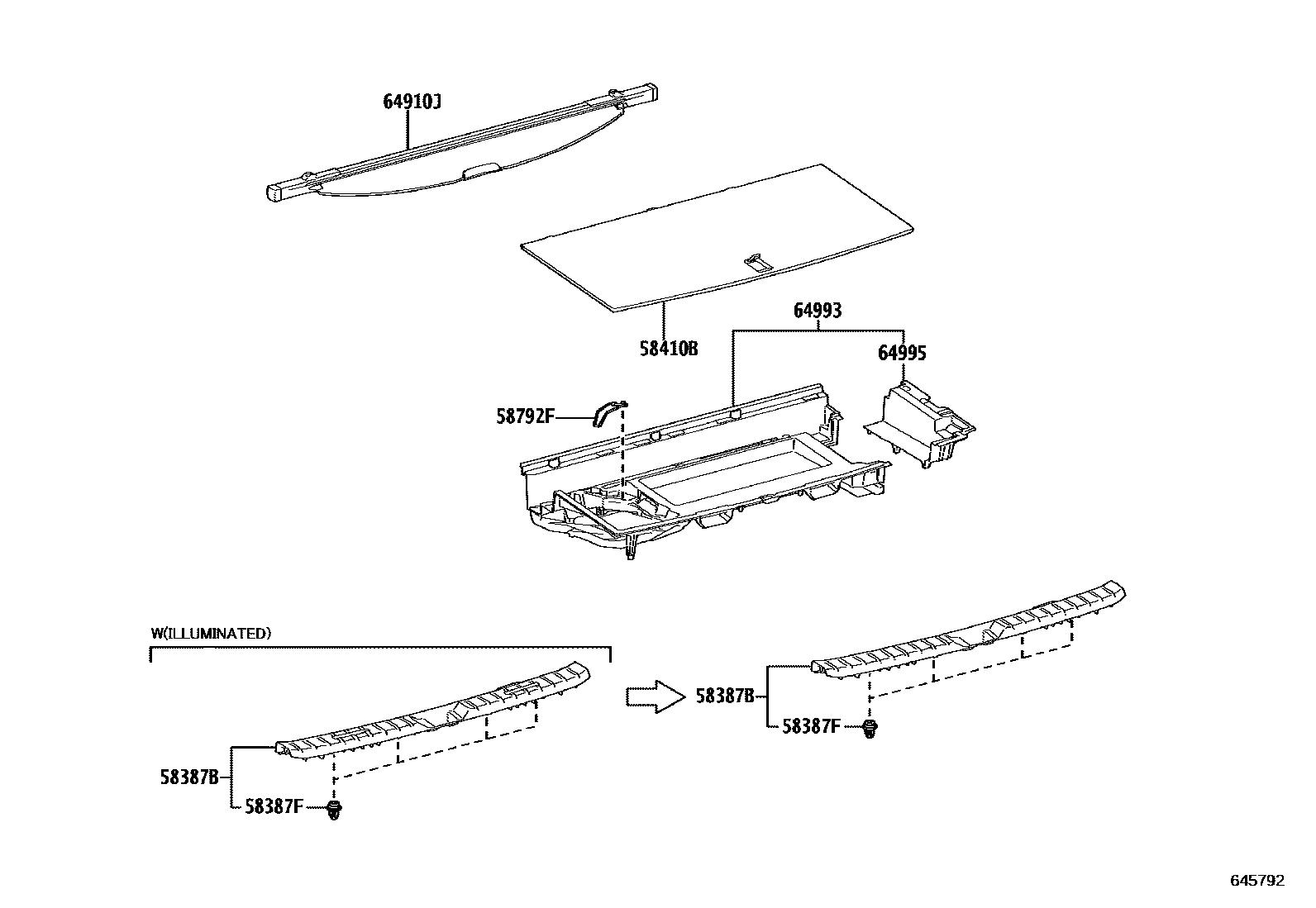 64910J

58410B

64993

64995

58792F

W(ILLUMINATED)

58387B

58387F

58387B

58387F

645792