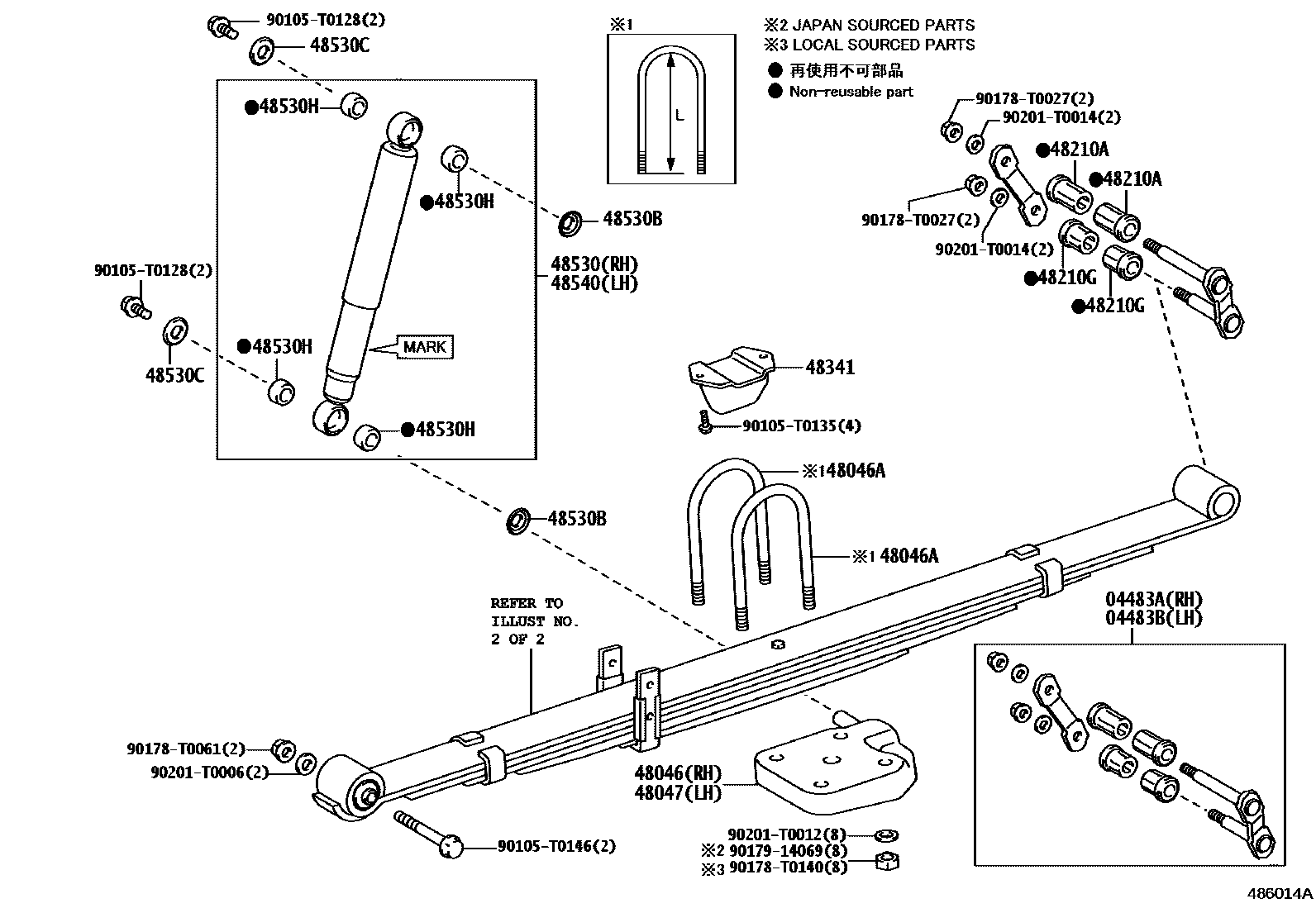 90105-T0128(2)
48530C
※1
L
※2 JAPAN SOURCED PARTS
※3 LOCAL SOURCED PARTS
● 再使用不可部品
● Non-reusable part
●48530H
●48530H
48530B
48530(RH)
48540(LH)
90105-T0128(2)
48530C
●48530H
MARK
●48530H
90178-T0027(2)
90201-T0014(2)
●48210A
●48210A
90178-T0027(2)
90201-T0014(2)
●48210G
●48210G
48341
90105-T0135(4)
※1 48046A
※1 48046A
48530B
REFER TO ILLUST NO. 2 OF 2
04483A(RH)
04483B(LH)
90178-T0061(2)
90201-T0006(2)
48046(RH)
48047(LH)
90105-T0146(2)
90201-T0012(8)
※2 90179-14069(8)
※3 90178-T0140(8)
486014A