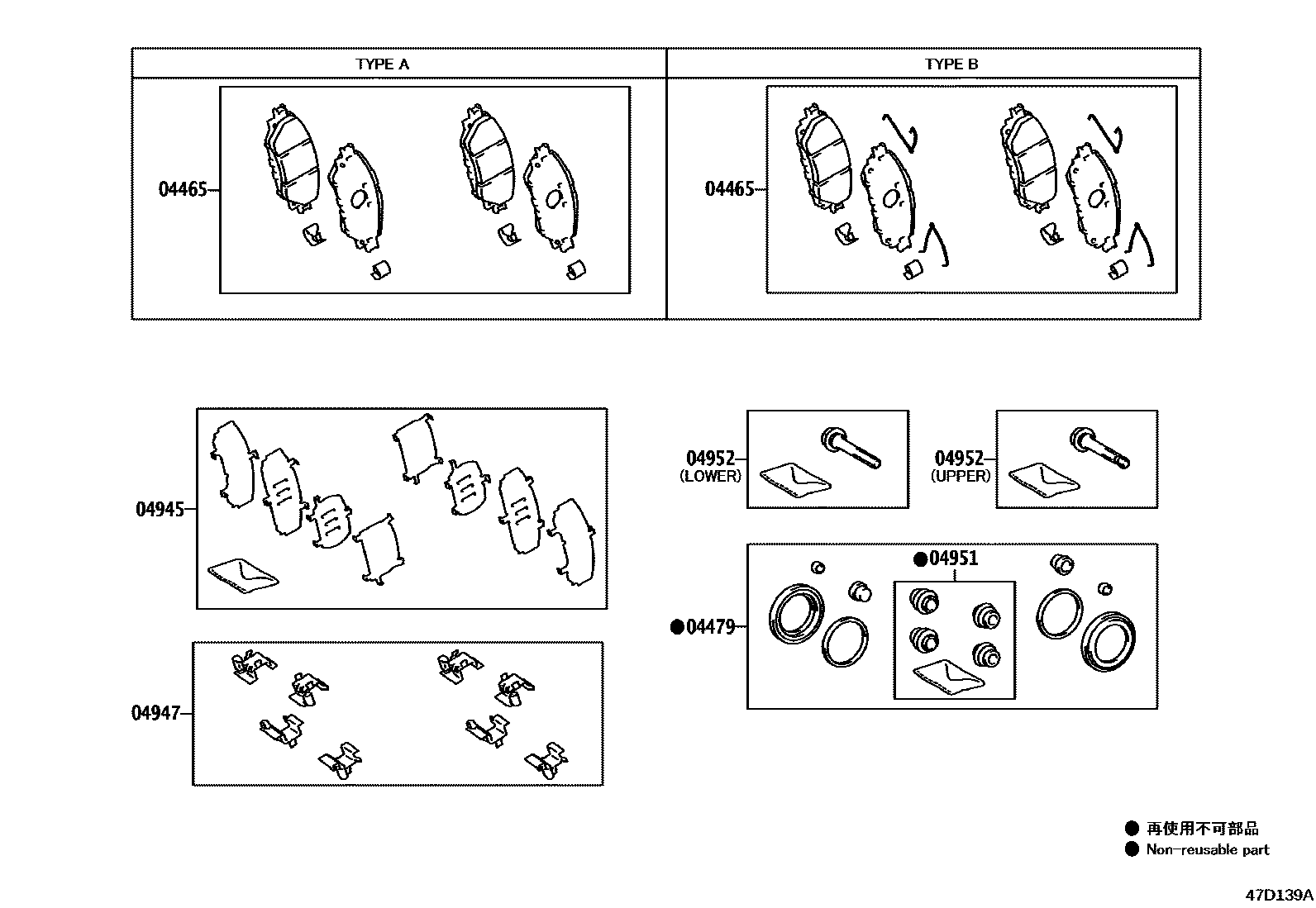 TYPE A

TYPE B

04465

04465

04945

04952
(LOWER)

04952
(UPPER)

●04951

●04479

04947

● 再使用不可部品
● Non-reusable part

47D139A