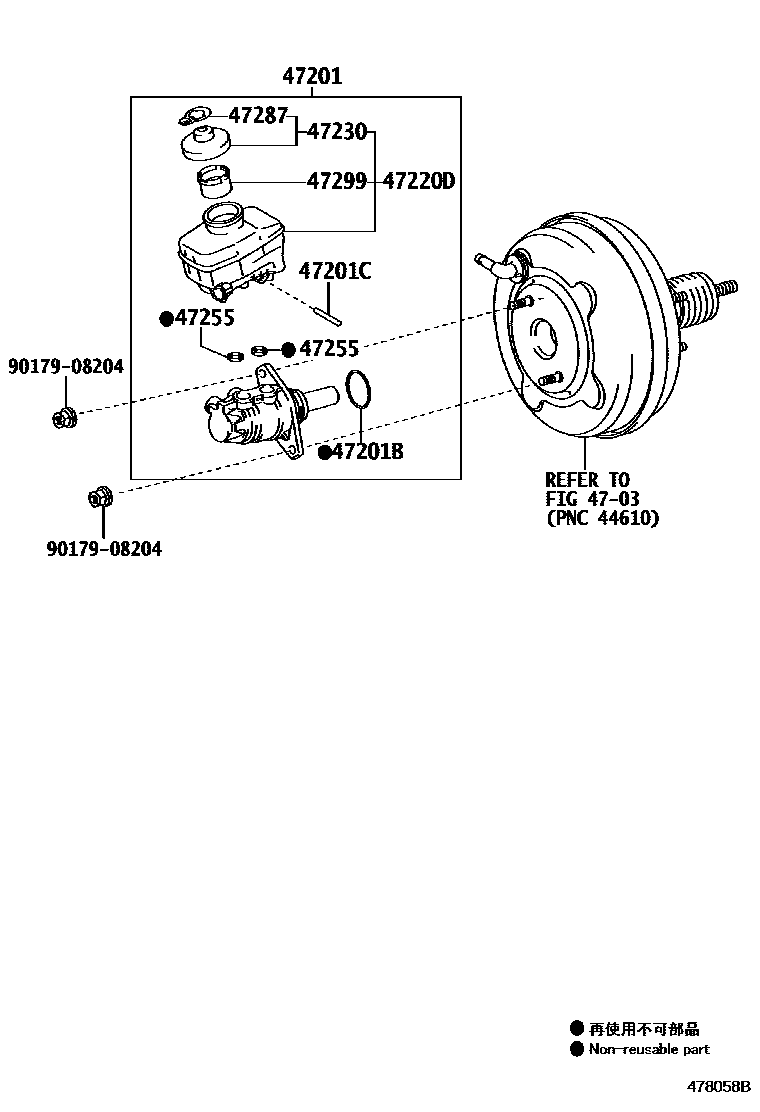 47201

47287

47230

47299

47220D

47201C

●47255

●47255

90179-08204

●47201B

90179-08204

REFER TO
FIG 47-03
(PNC 44610)

● 再使用不可部品
● Non-reusable part

478058B