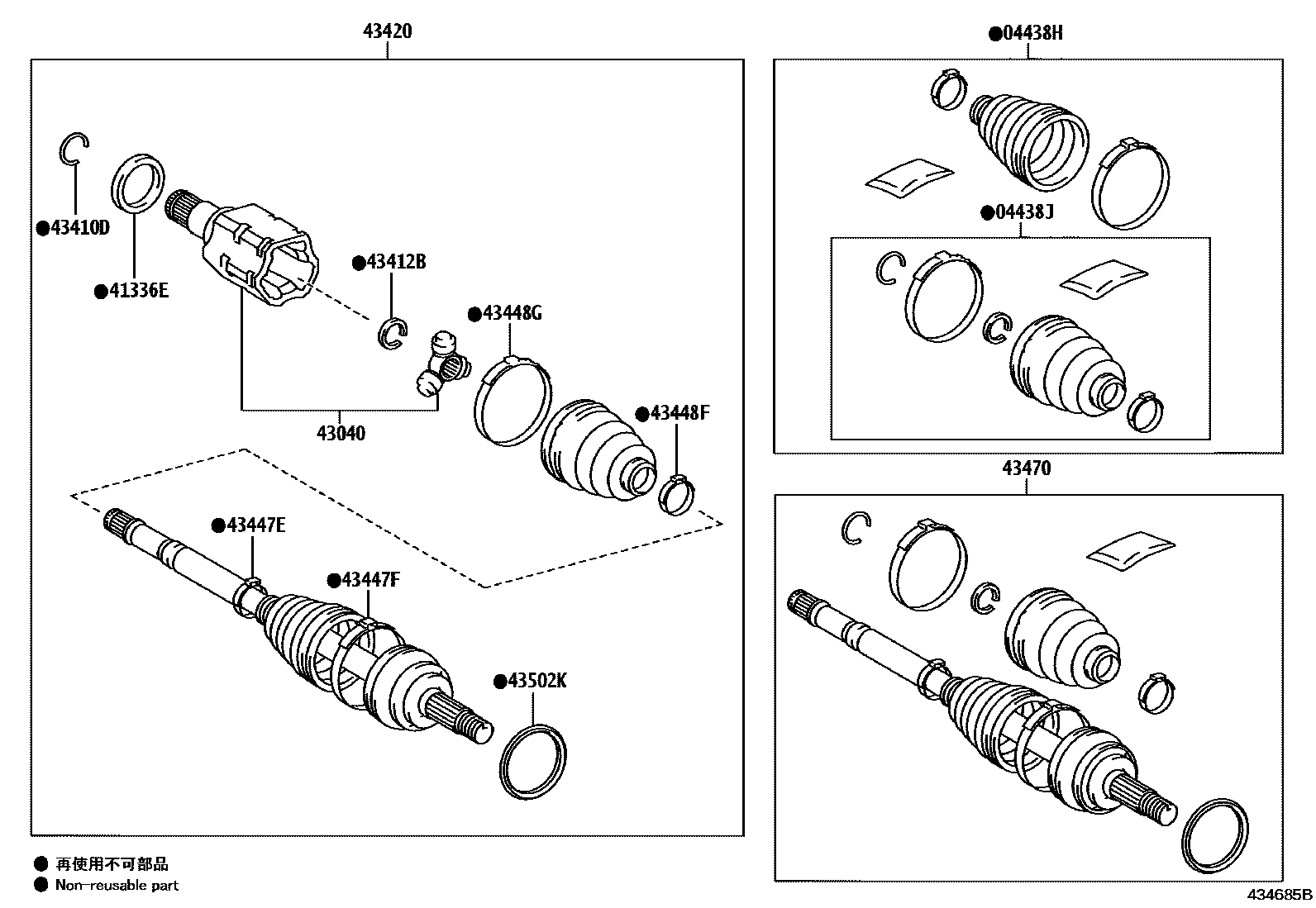 43420

●43410D

●41336E

●43412B

●43448G

43040

●43448F

●43447E

●43447F

●43502K

●04438H

●04438J

43470

● 再使用不可部品
● Non-reusable part

434685B