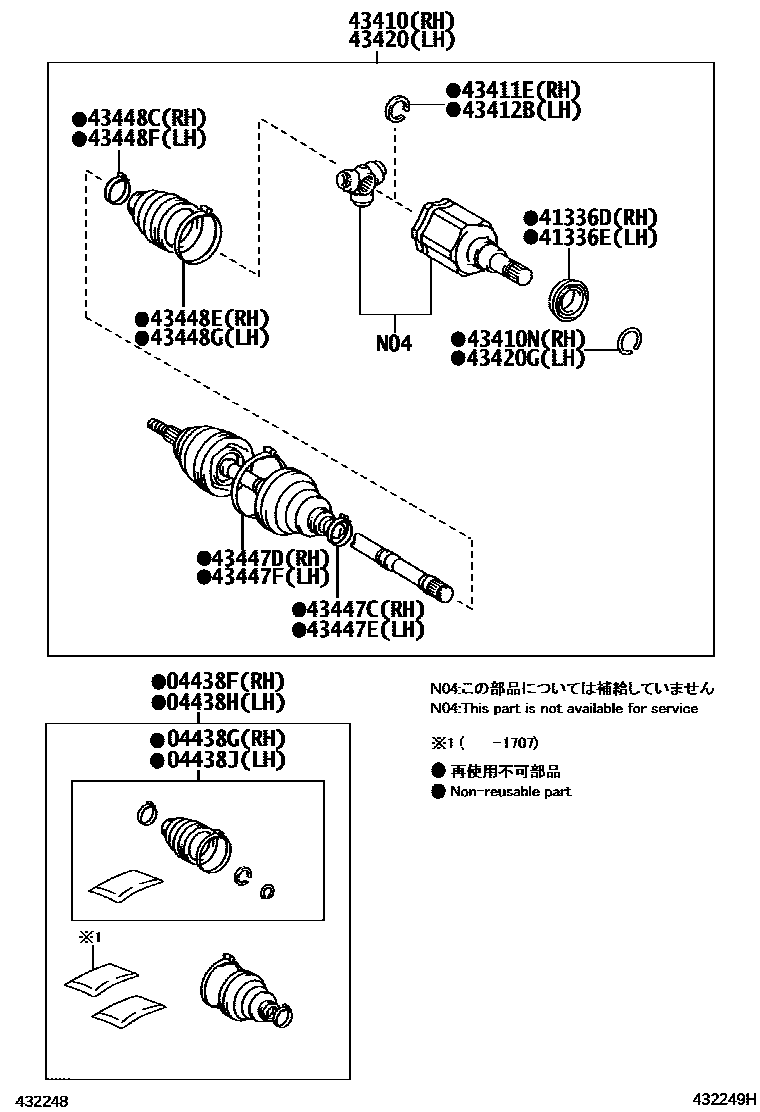 43410(RH)
43420(LH)

●43448C(RH)
●43448F(LH)

●43411E(RH)
●43412B(LH)

●41336D(RH)
●41336E(LH)

●43448E(RH)
●43448G(LH)

N04

●43410N(RH)
●43420G(LH)

●43447D(RH)
●43447F(LH)

●43447C(RH)
●43447E(LH)

●04438F(RH)
●04438H(LH)

●04438G(RH)
●04438J(LH)

※1

N04:この部品については補給していません
N04:This part is not available for service

※1 (　　-1707)

● 再使用不可部品
● Non-reusable part

432248

432249H