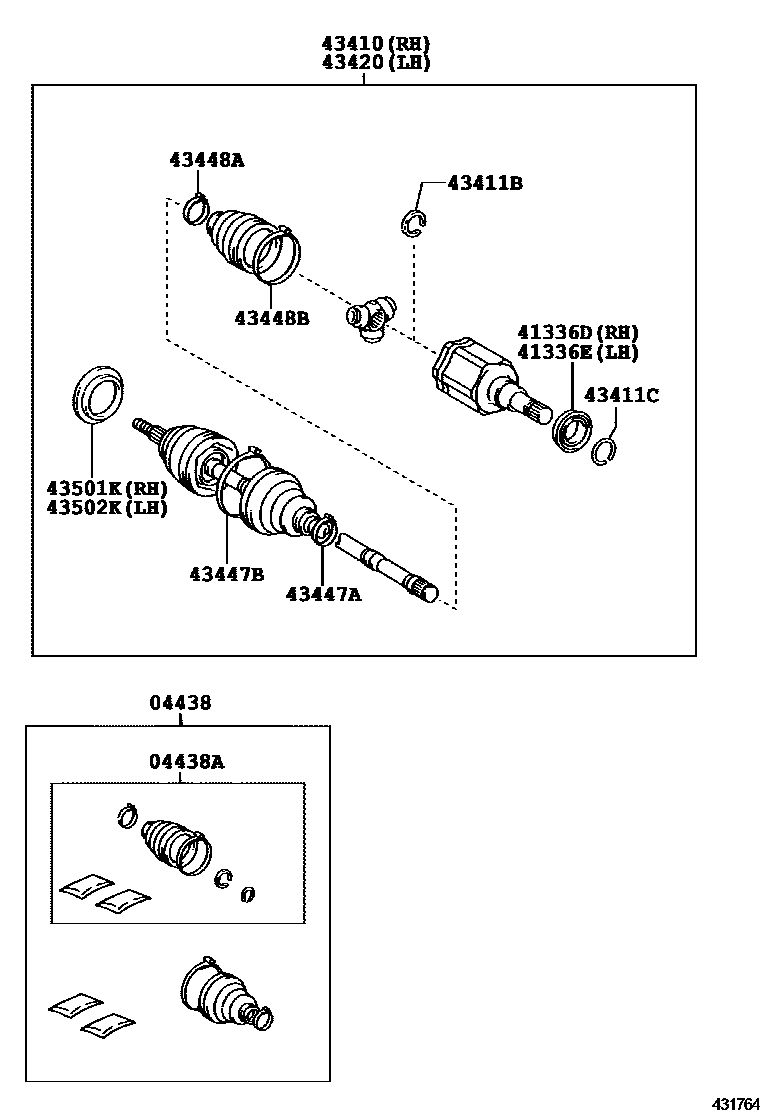 43410(RH)
43420(LH)

43448A

43411B

43448B

41336D(RH)
41336E(LH)

43411C

43501K(RH)
43502K(LH)

43447B

43447A

04438

04438A

431764