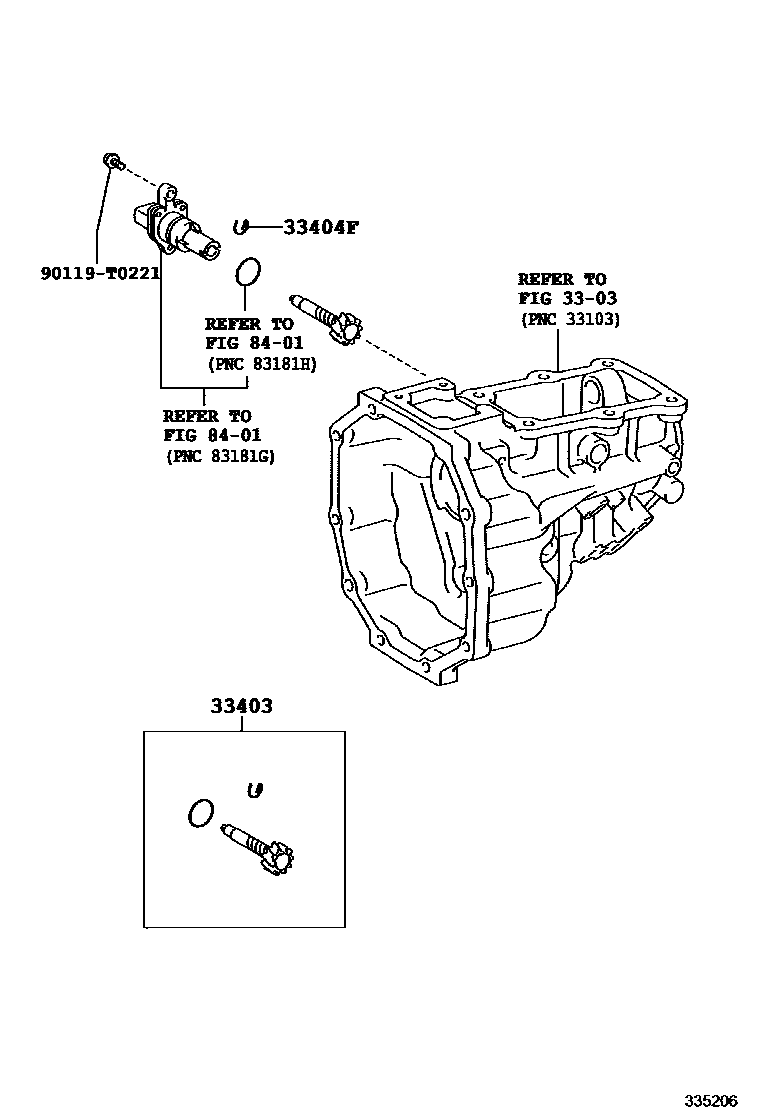 33404F

90119-T0221

REFER TO
FIG 33-03
(PNC 33103)

REFER TO
FIG 84-01
(PNC 83181H)

REFER TO
FIG 84-01
(PNC 83181G)

33403

335206