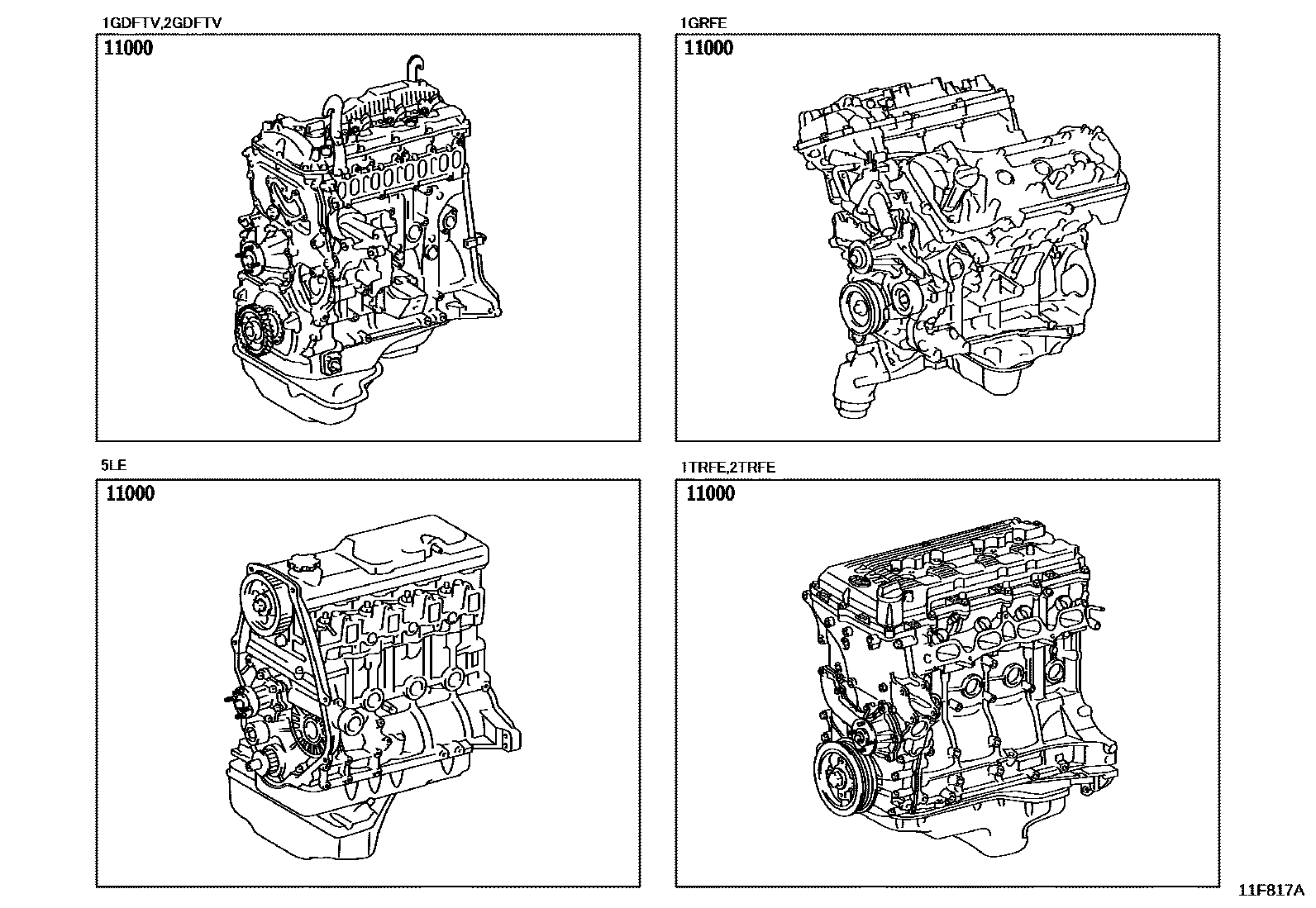 1GDFTV,2GDFTV

11000

1GRFE

11000

5LE

11000

1TRFE,2TRFE

11000

11F817A