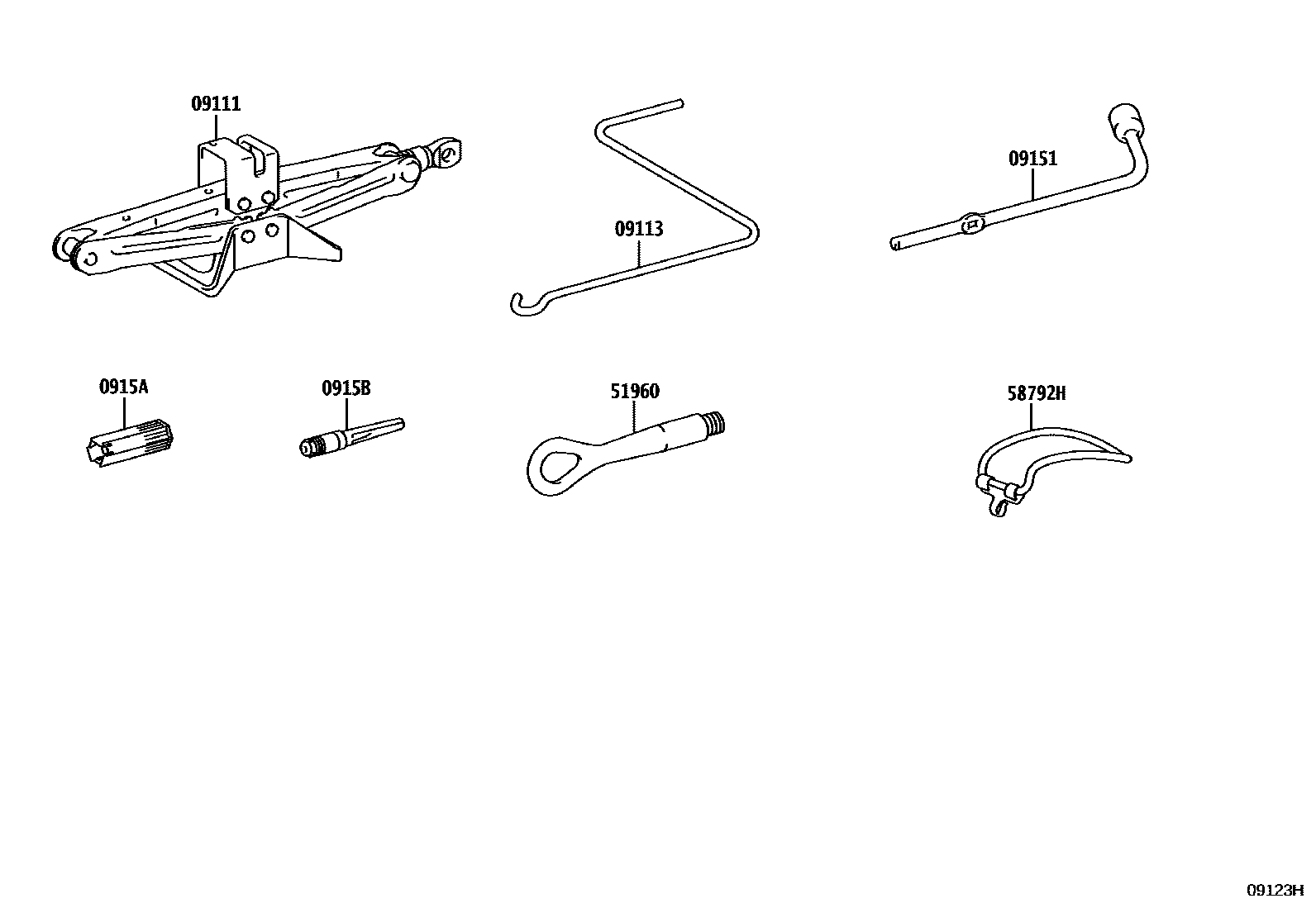 09111

09113

09151

0915A

0915B

51960

58792H

09123H