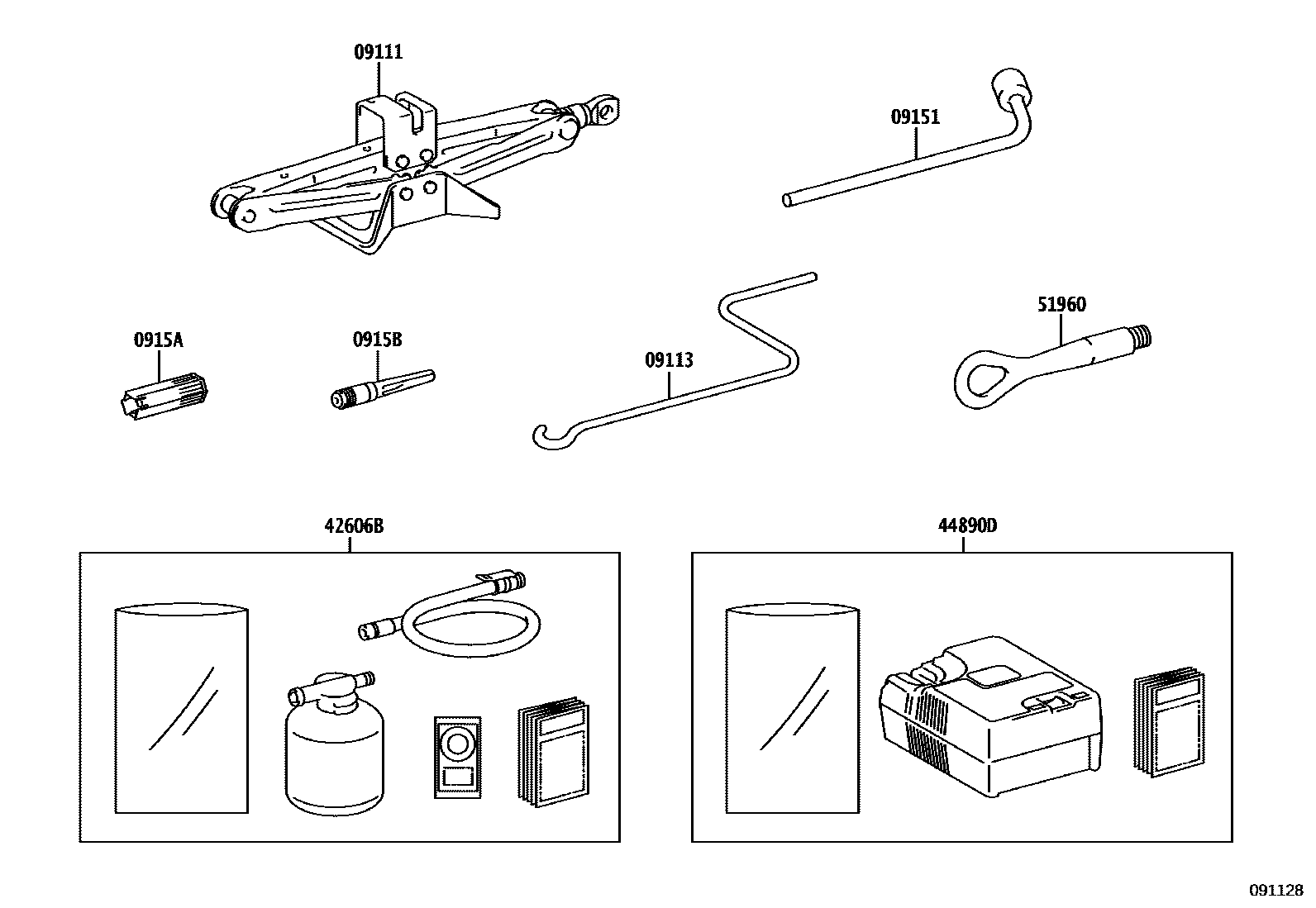 09111

09151

0915A

0915B

09113

51960

42606B

44890D

091128