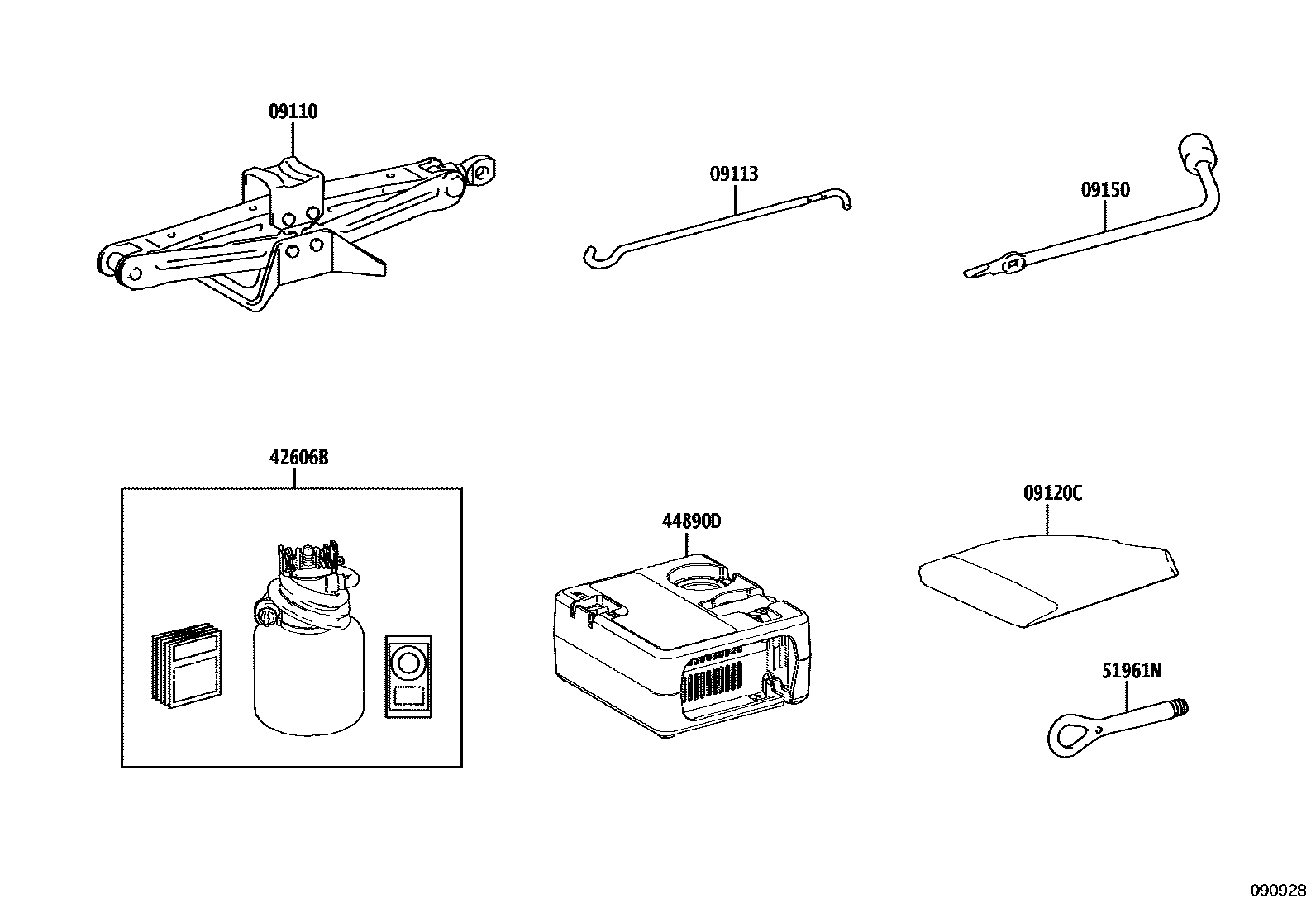 09110

09113

09150

42606B

44890D

09120C

51961N

090928