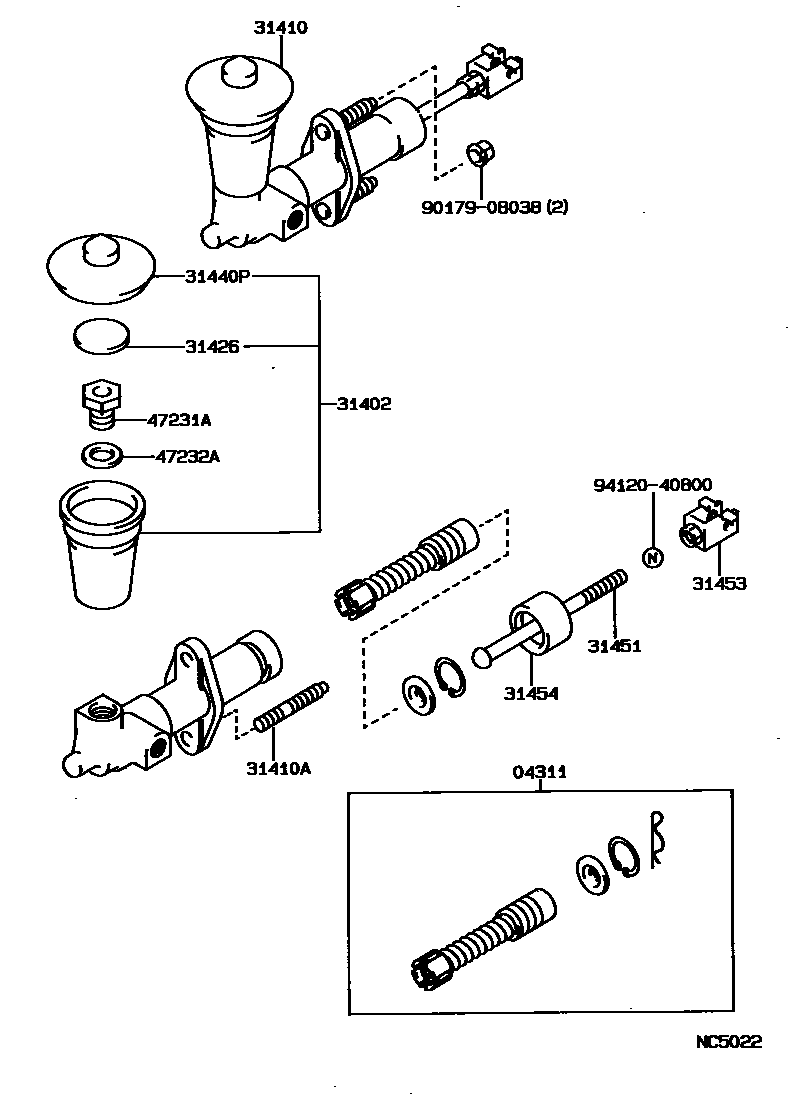 31410

90179-08038 (2)

31440P

31426

31402

47231A

47232A

94120-40800

N

31453

31451

31454

31410A

04311

NC5022