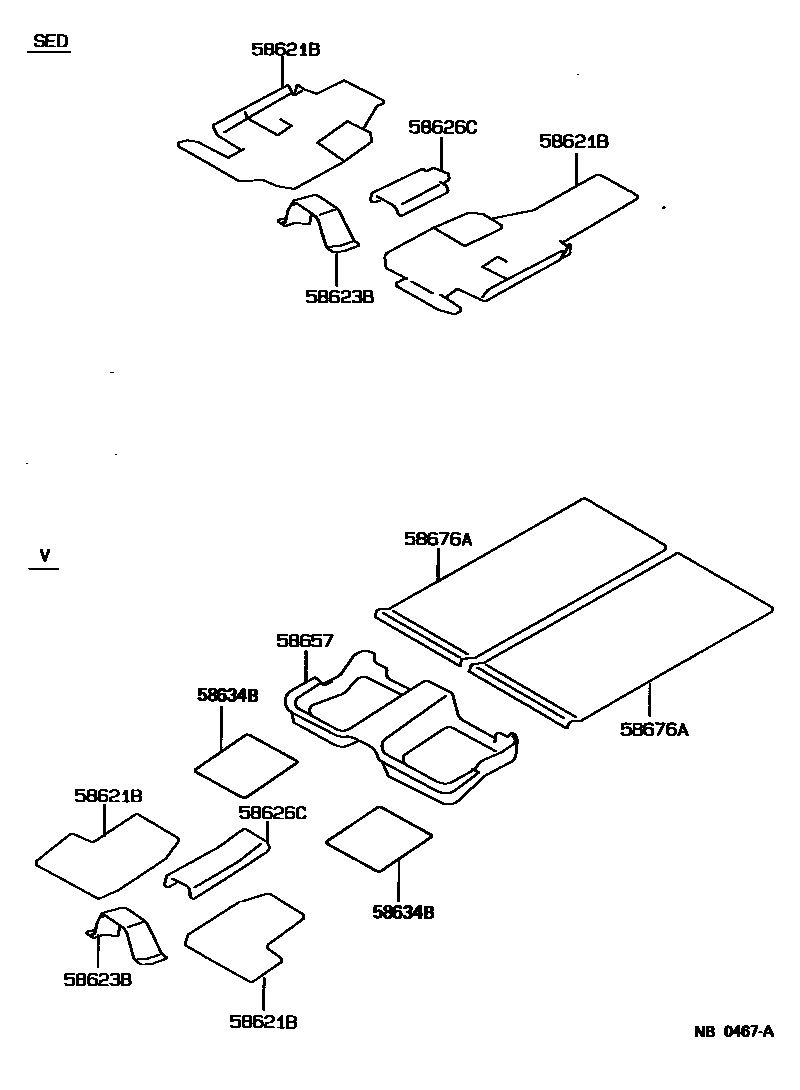 SED

58621B
58626C
58621B
58623B

V

58676A
58657
58634B
58676A
58621B
58626C
58634B
58623B
58621B

NB 0467-A