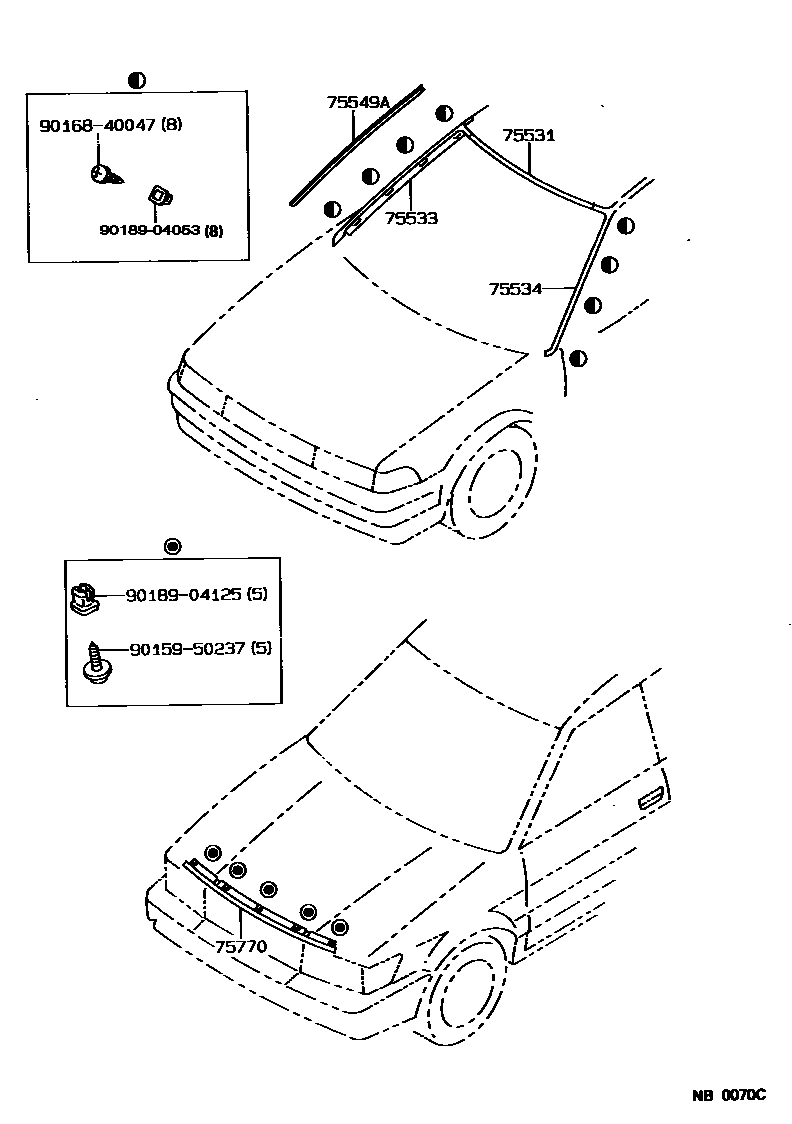 90168-40047 (8)

90189-04053 (8)

75549A

75531

75533

75534

90189-04125 (5)

90159-50237 (5)

75770

NB 0070C