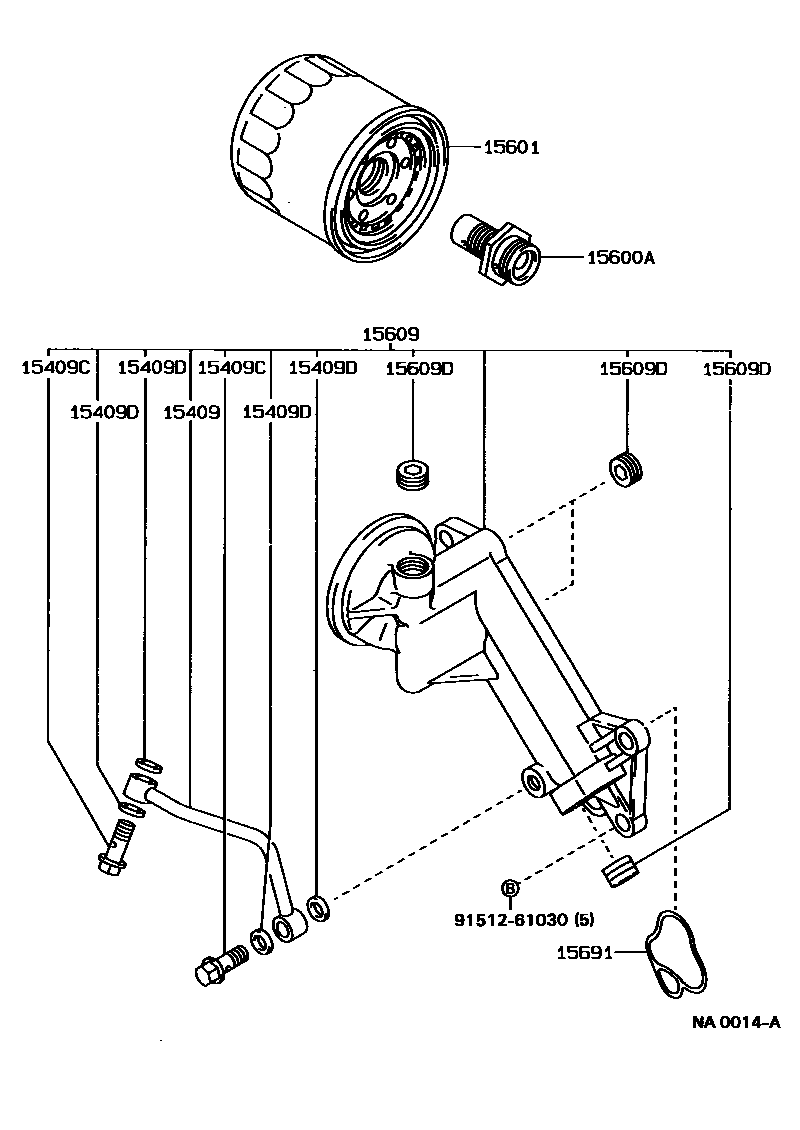 15601

15600A

15609

15409C 15409D 15409C 15409D 15609D 15609D 15609D

15409D 15409 15409D

B

91512-61030 (5)

15691

NA 0014-A