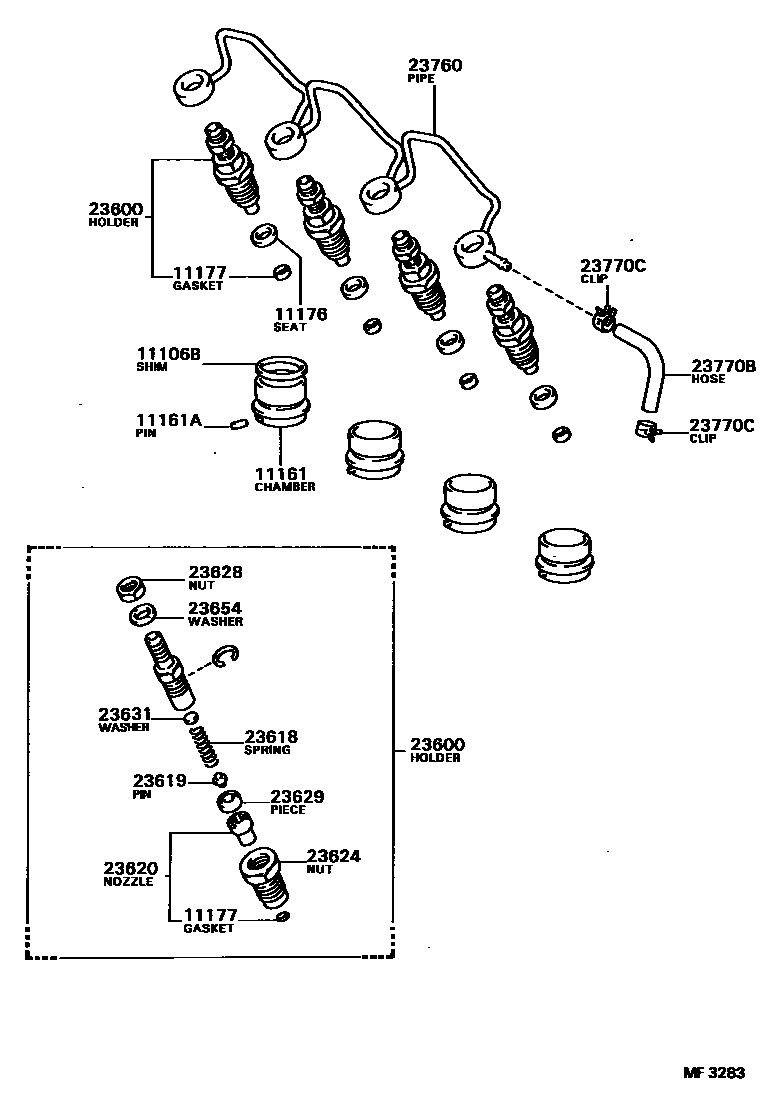 23760
PIPE

23600
HOLDER

11177
GASKET

11176
SEAT

23770C
CLIP

23770B
HOSE

23770C
CLIP

11106B
SHIM

11161A
PIN

11161
CHAMBER

23628
NUT

23654
WASHER

23631
WASHER

23618
SPRING

23600
HOLDER

23619
PIN

23629
PIECE

23620
NOZZLE

23624
NUT

11177
GASKET

MF 3283