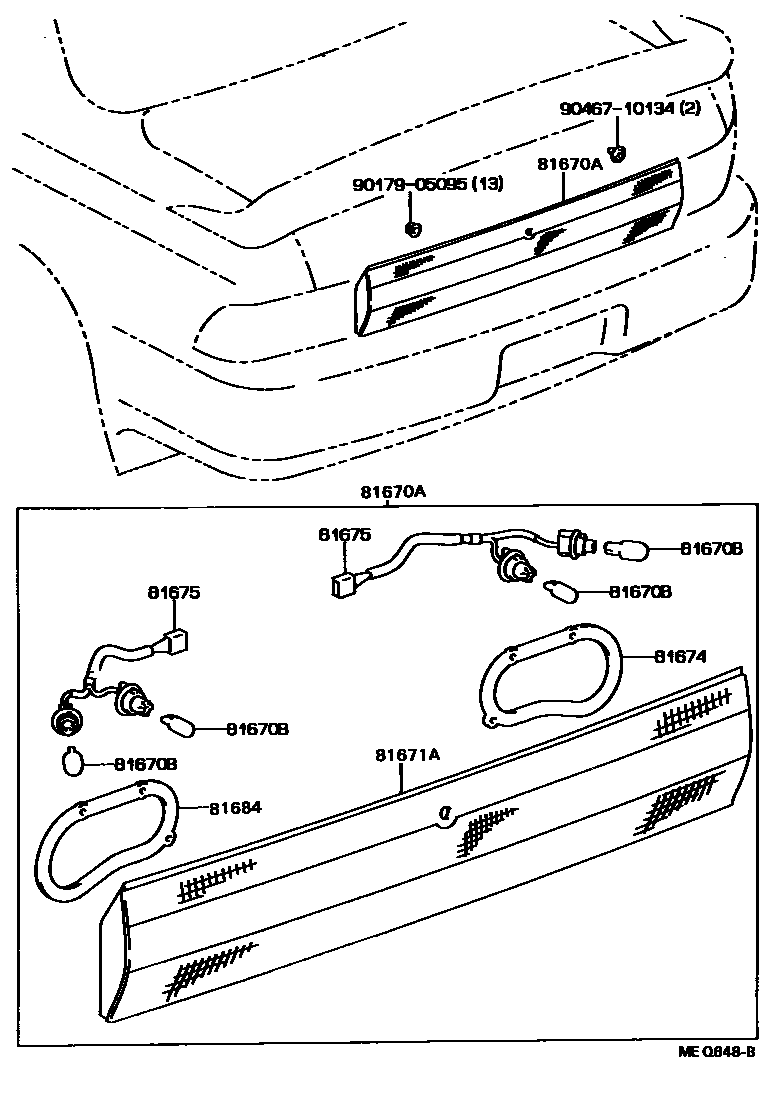 90467-10134 (2)
81670A
90179-05095 (13)
81670A
81675
81670B
81670B
81675
81674
81670B
81670B
81671A
81684
ME Q848-B