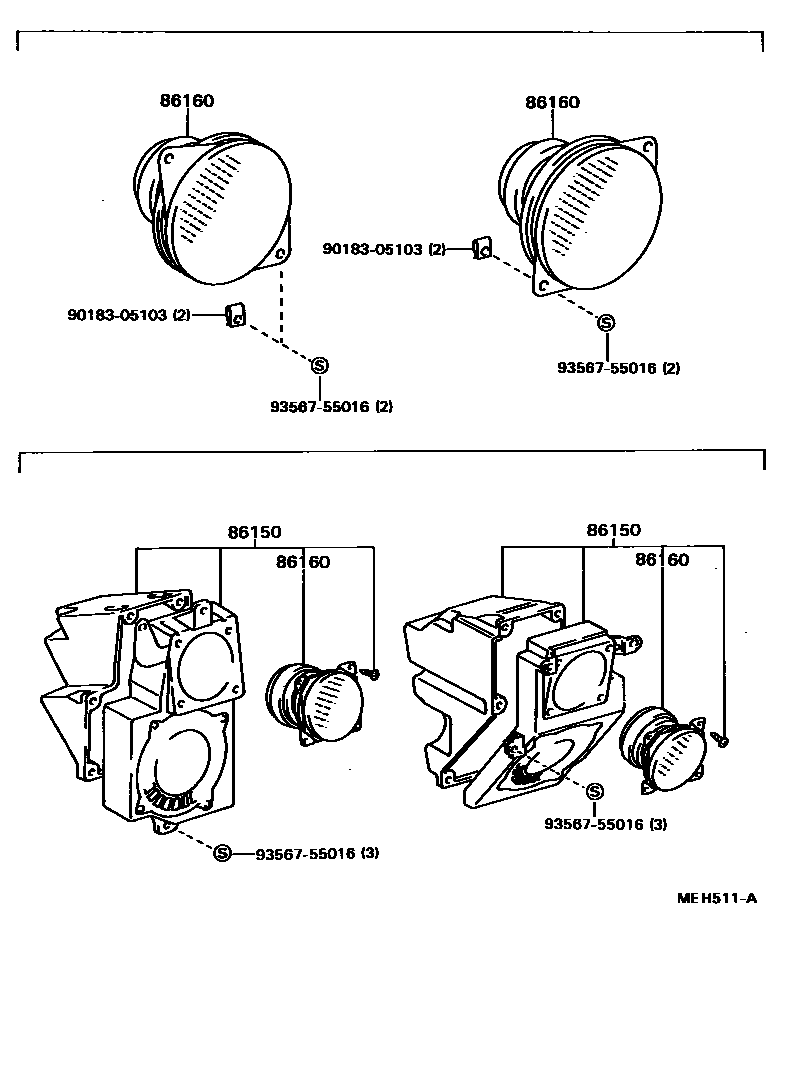 86160

86160

90183-05103 (2)

90183-05103 (2)

S

S

93567-55016 (2)

93567-55016 (2)

86150

86160

86150

86160

S

93567-55016 (3)

S

93567-55016 (3)

MEH511-A