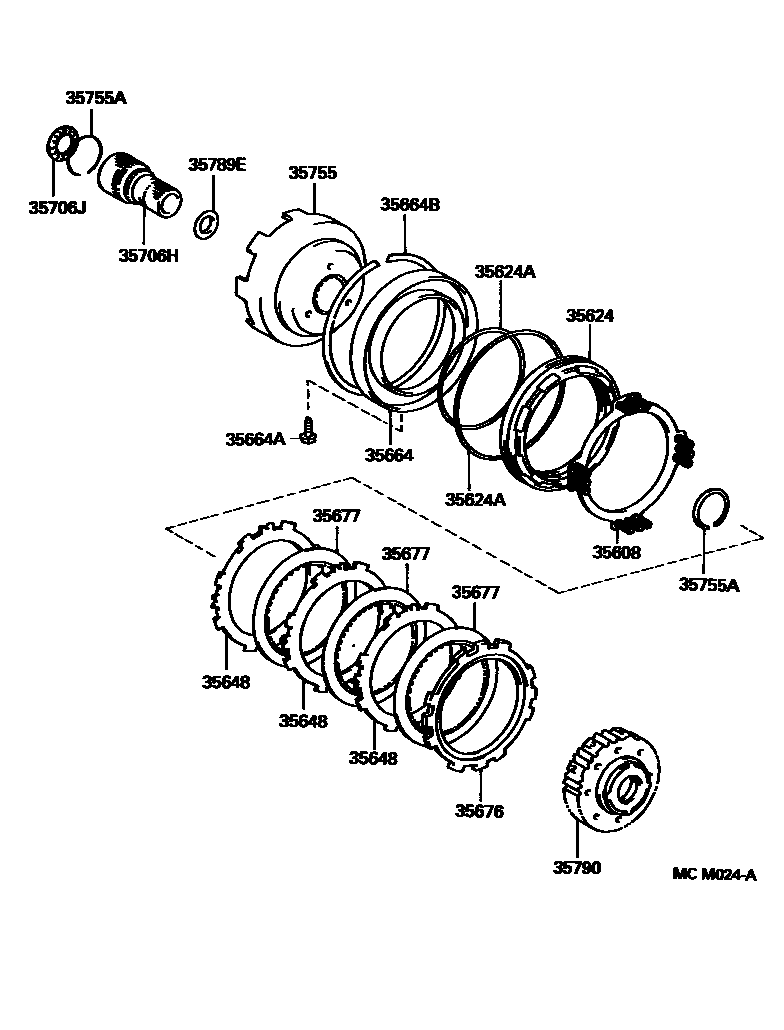 35755A
35706J
35706H
35789E
35755
35664B
35624A
35624
35664A
35664
35624A
35608
35755A
35677
35677
35677
35648
35648
35648
35676
35790
MC M024-A