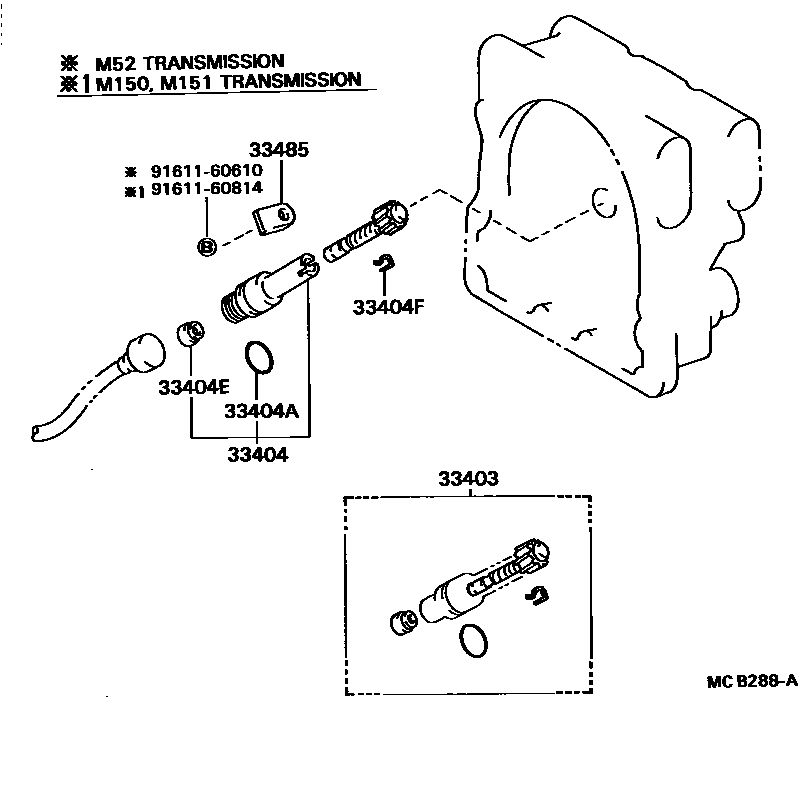 ※ M52 TRANSMISSION
※1 M150, M151 TRANSMISSION

33485
※ 91611-60610
※1 91611-60814
B

33404F
33404E
33404A
33404

33403

MC B288-A