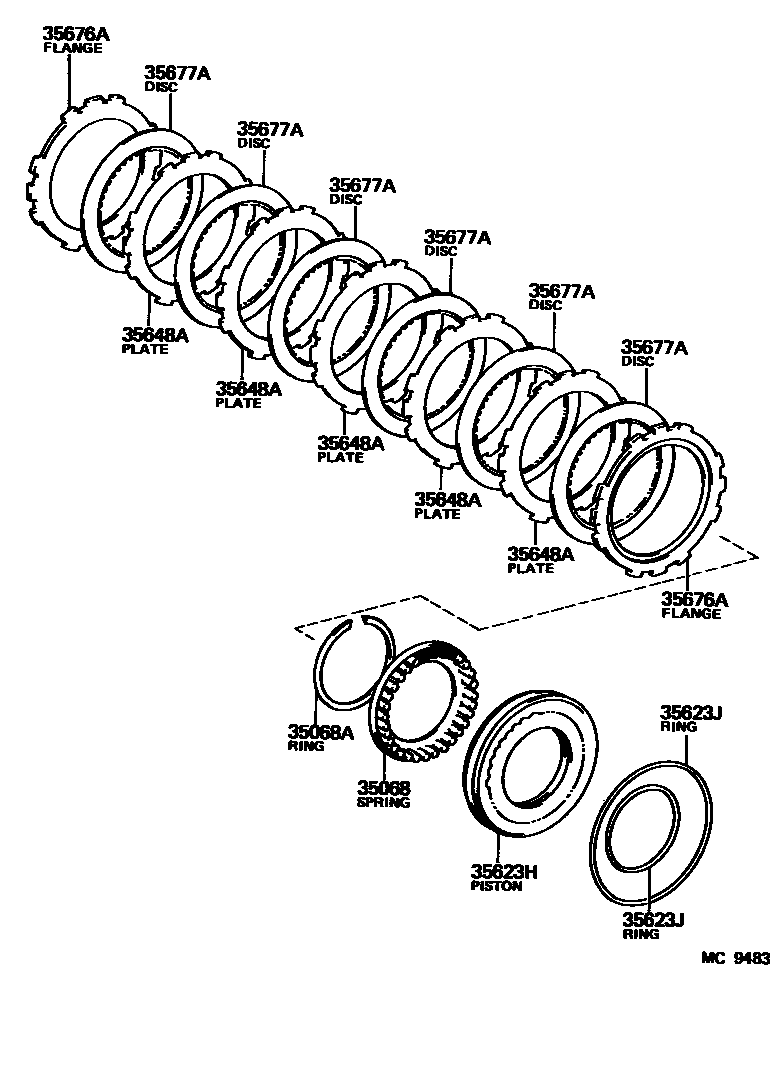 35676A
FLANGE

35677A
DISC

35677A
DISC

35677A
DISC

35677A
DISC

35677A
DISC

35677A
DISC

35648A
PLATE

35648A
PLATE

35648A
PLATE

35648A
PLATE

35648A
PLATE

35676A
FLANGE

35068A
RING

35068
SPRING

35623H
PISTON

35623J
RING

35623J
RING

MC 9483