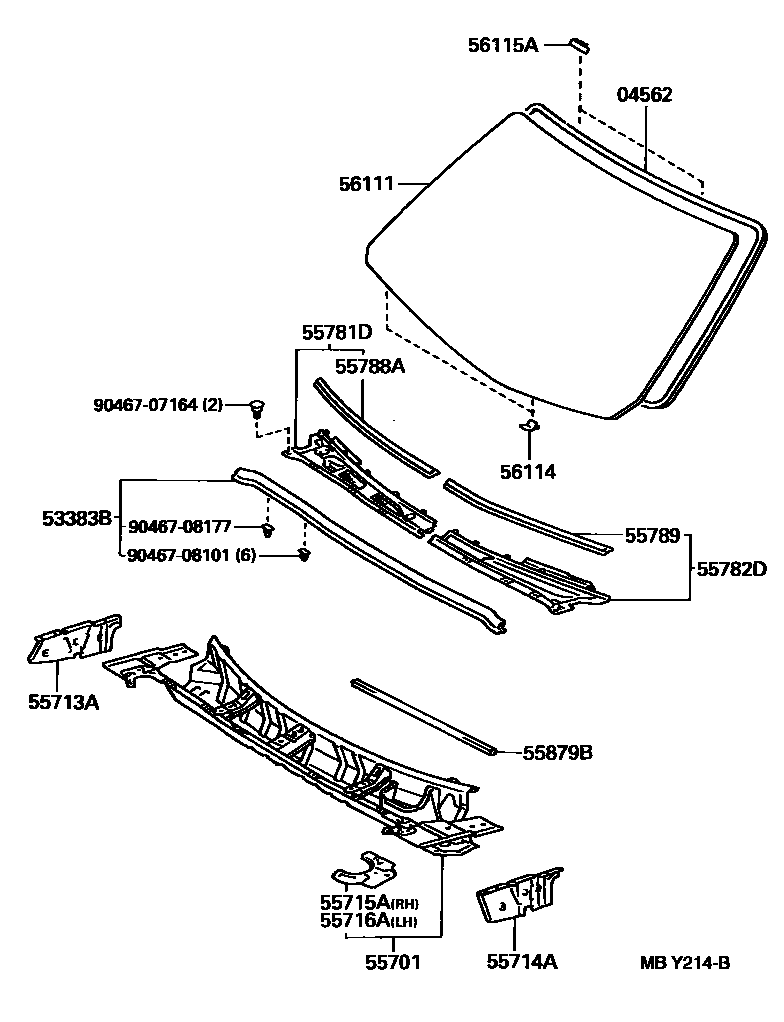 56115A
04562
56111
55781D
55788A
90467-07164 (2)
56114
53383B
90467-08177
90467-08101 (6)
55789
55782D
55713A
55879B
55715A(RH)
55716A(LH)
55701
55714A
MB Y214-B