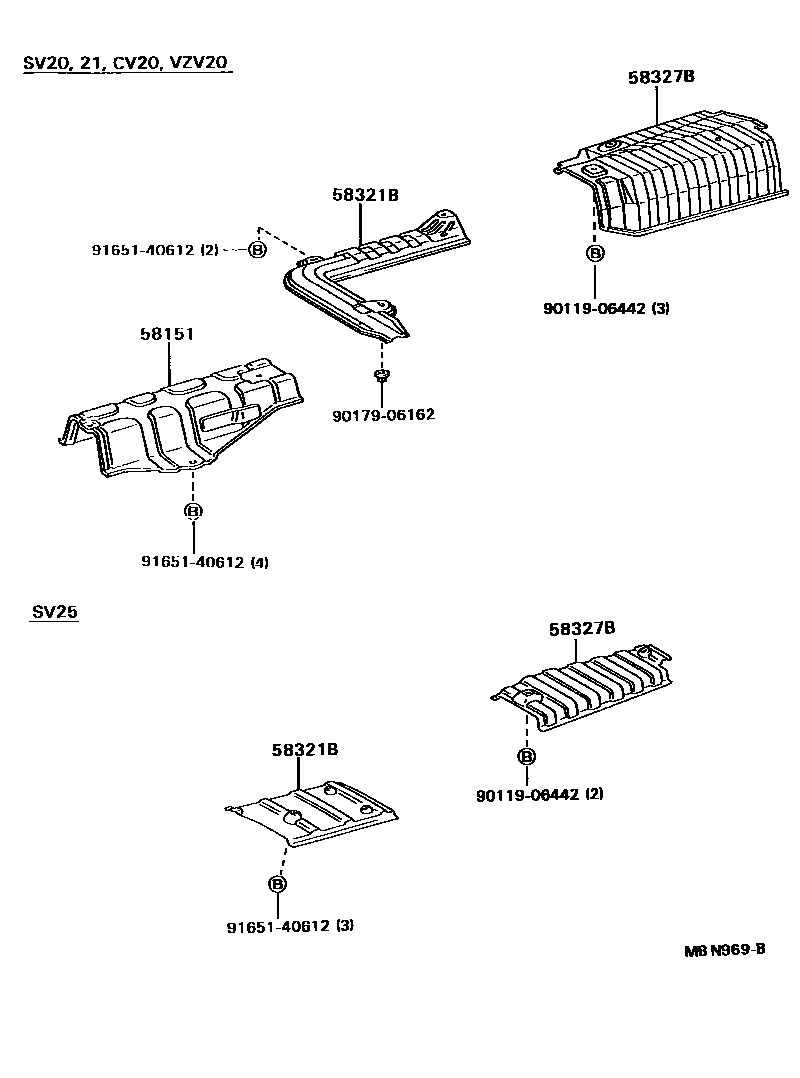 SV20, 21, CV20, VZV20

58327B

58321B

91651-40612 (2)

B

B

90119-06442 (3)

58151

90179-06162

B

91651-40612 (4)

SV25

58327B

B

90119-06442 (2)

58321B

B

91651-40612 (3)

M8 N969-B