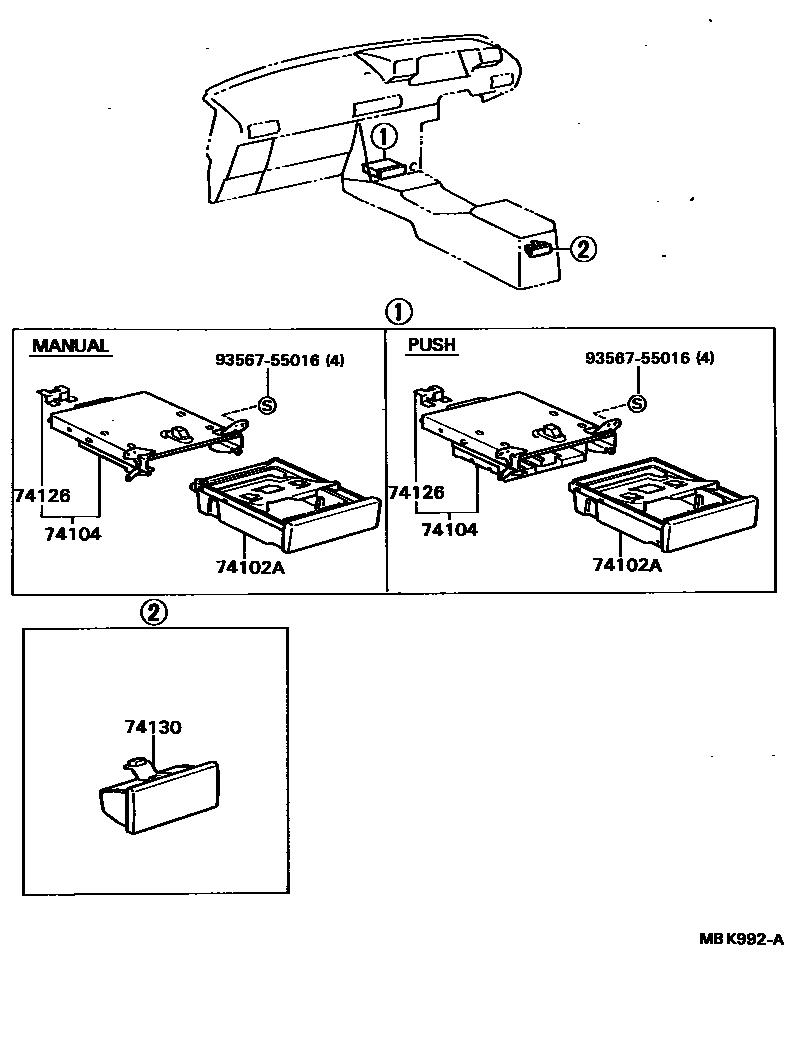 ①

②

①

MANUAL

93567-55016 (4)

S

74126

74104

74102A

PUSH

93567-55016 (4)

S

74126

74104

74102A

②

74130

MB K992-A