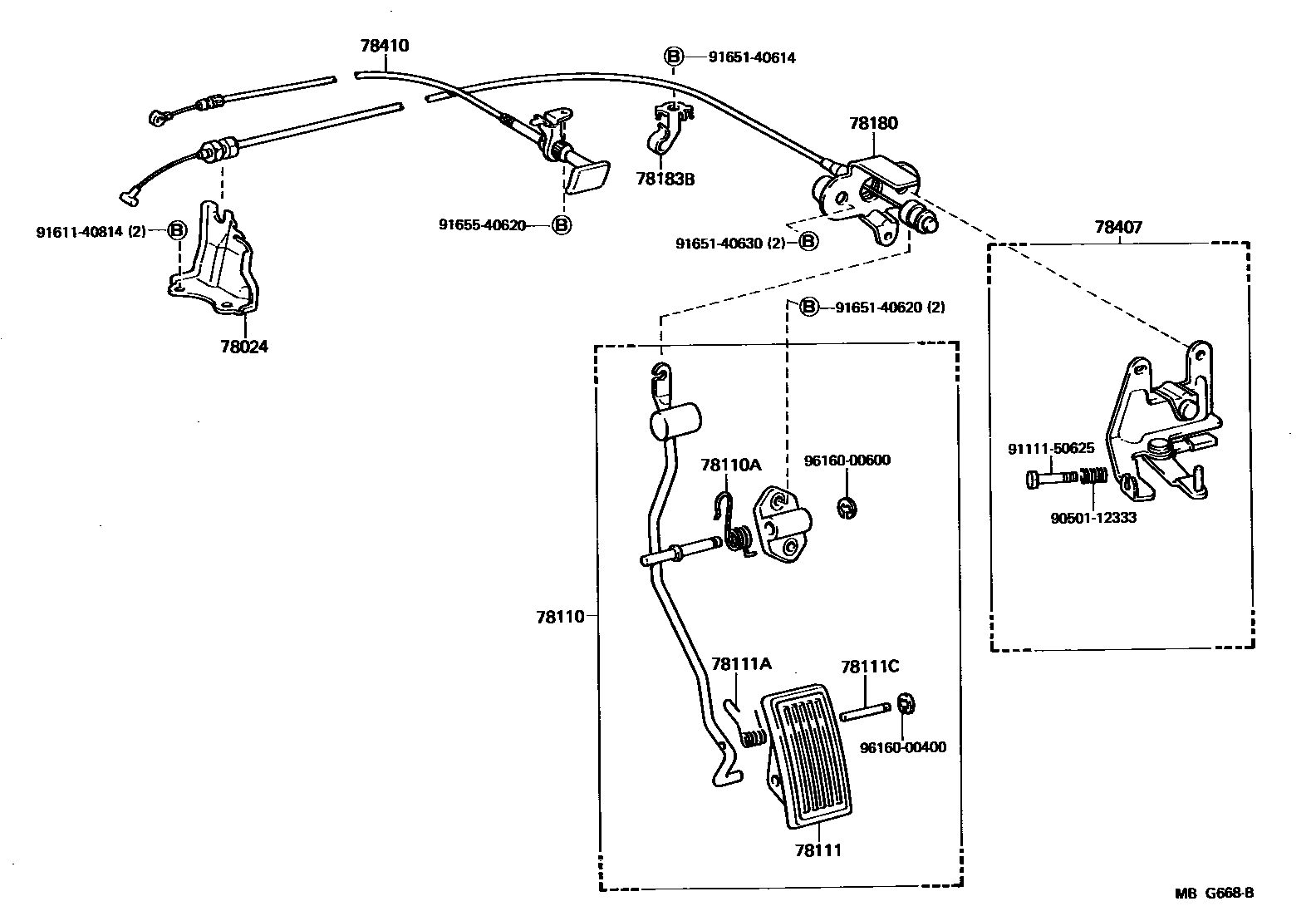 78410

B 91651-40614

78180

78183B

91611-40814 (2) B

91655-40620 B

91651-40630 (2) B

78407

78024

B 91651-40620 (2)

78110A

96160-00600

91111-50625

90501-12333

78110

78111A

78111C

96160-00400

78111

MB G668-B