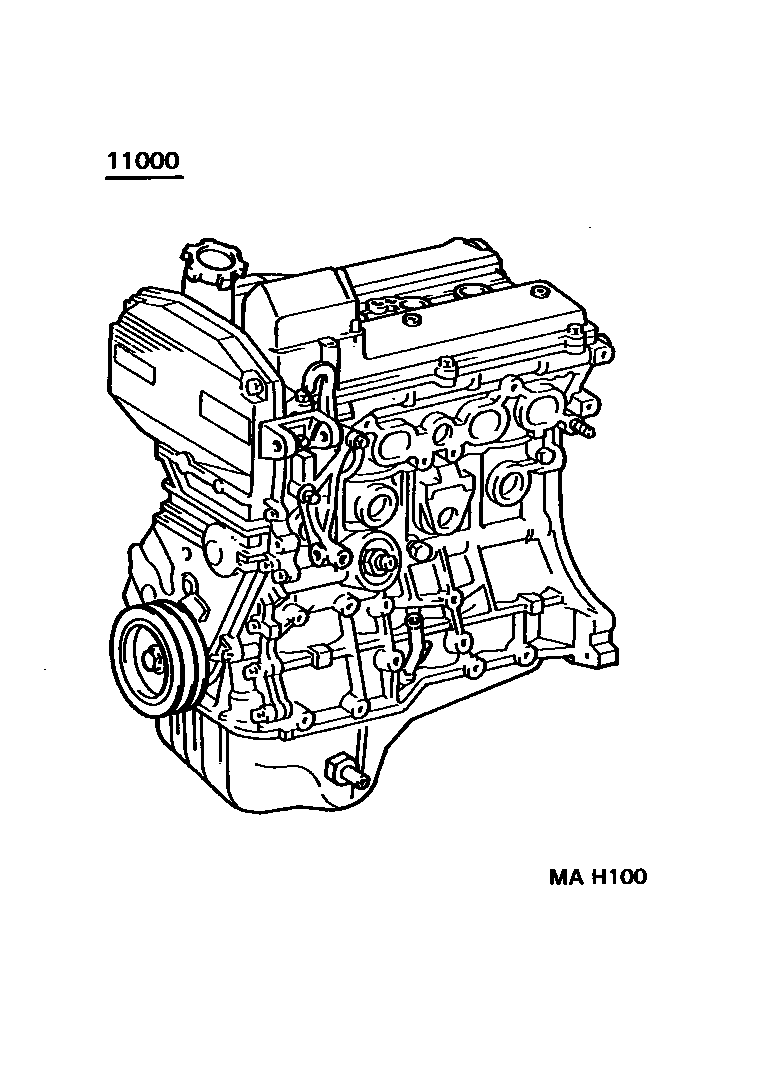 11000

MA H100