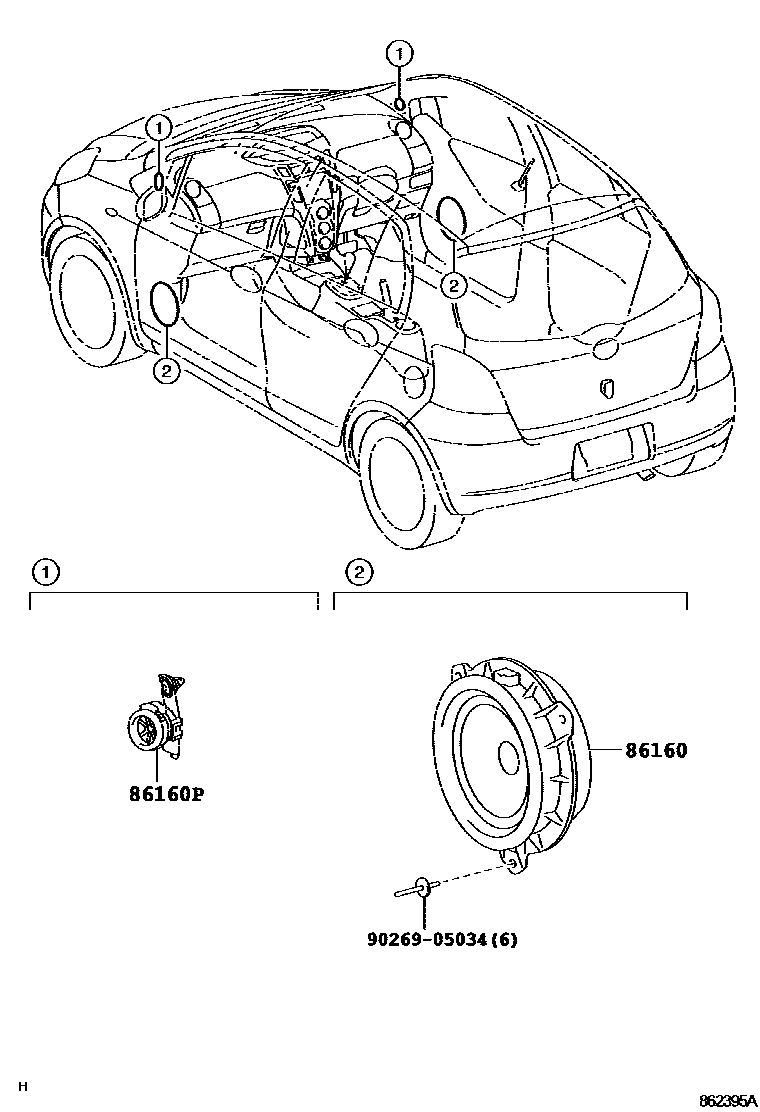 1
1
2
2
1
2
86160P
86160
90269-05034(6)
H
862395A